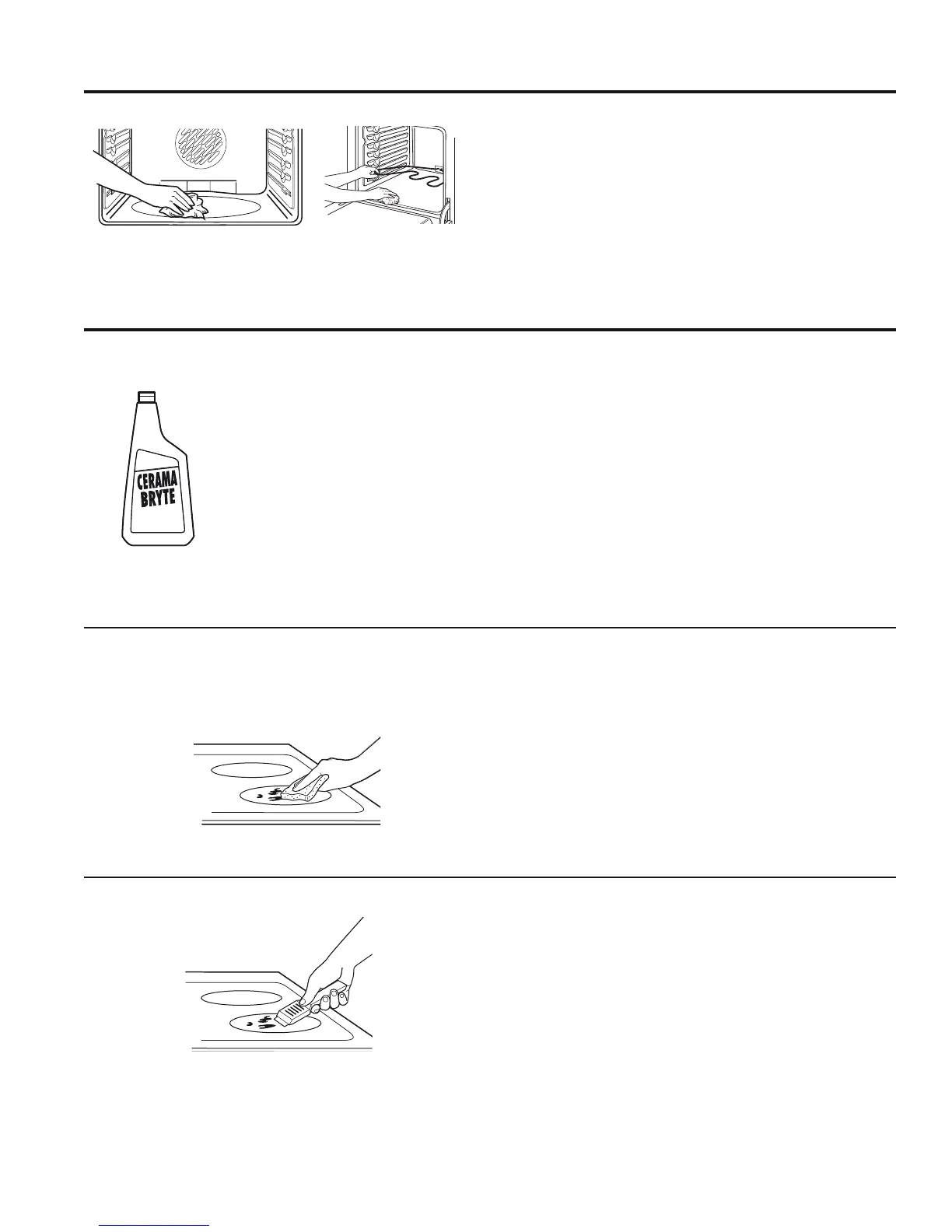 CERAMA BRYTE