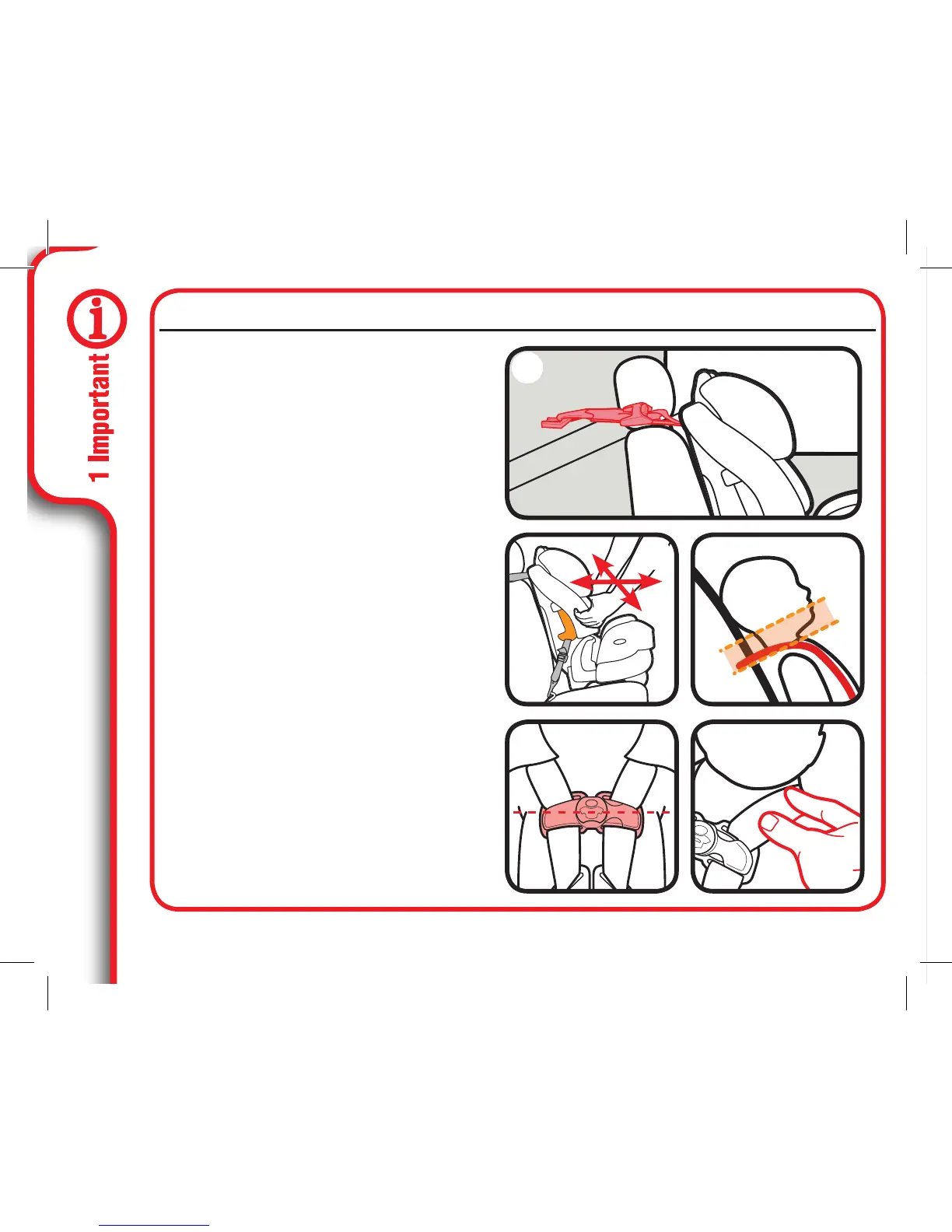 1 Important