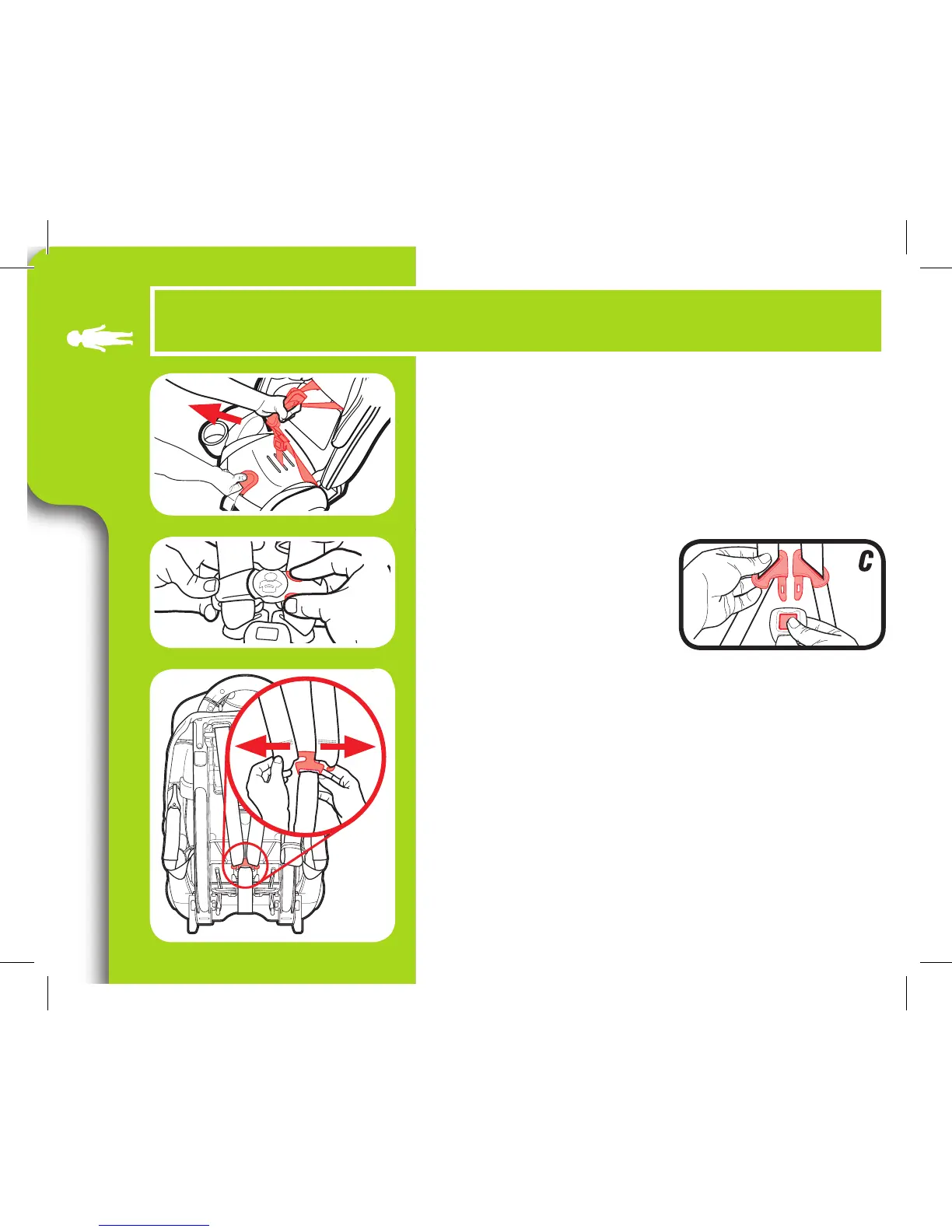 C