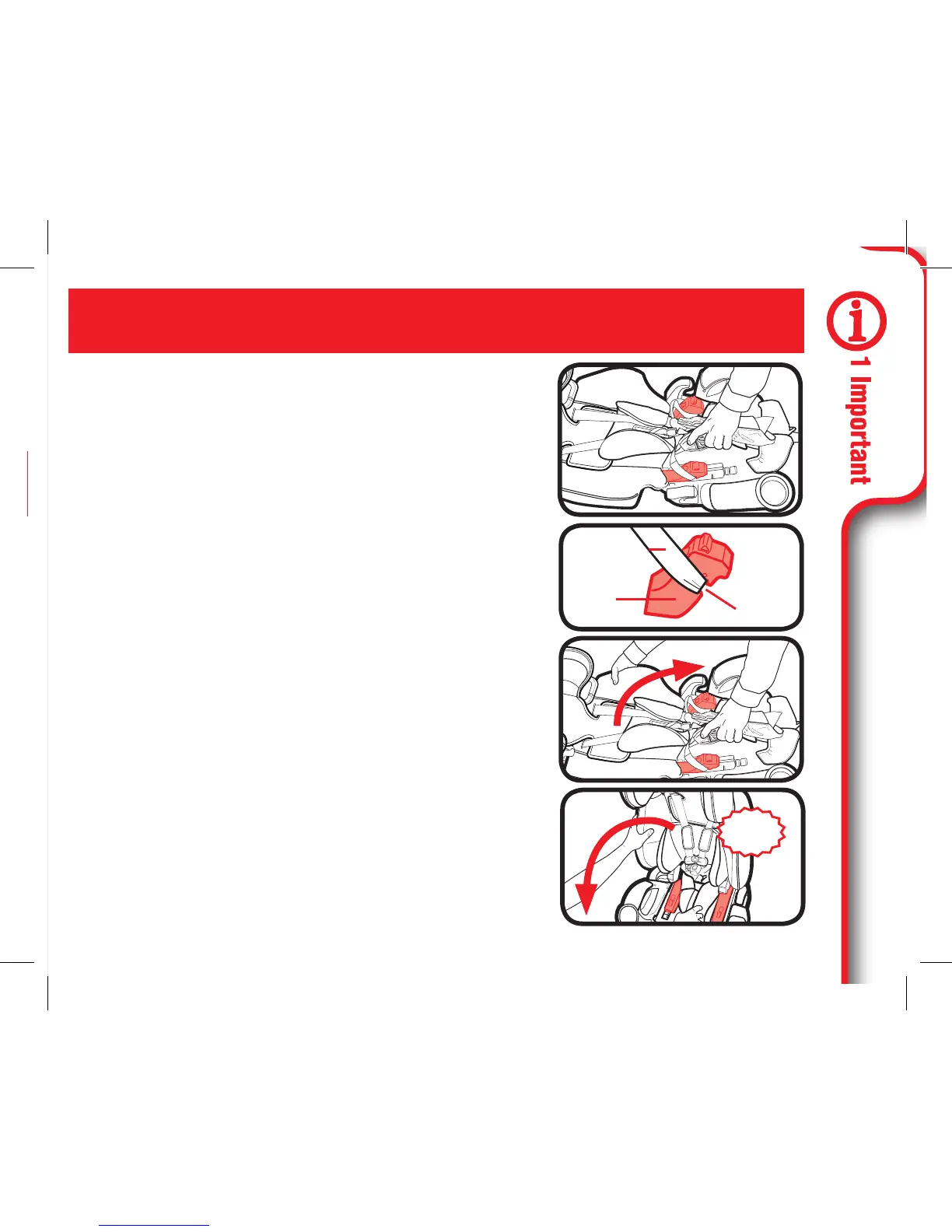 1 Important