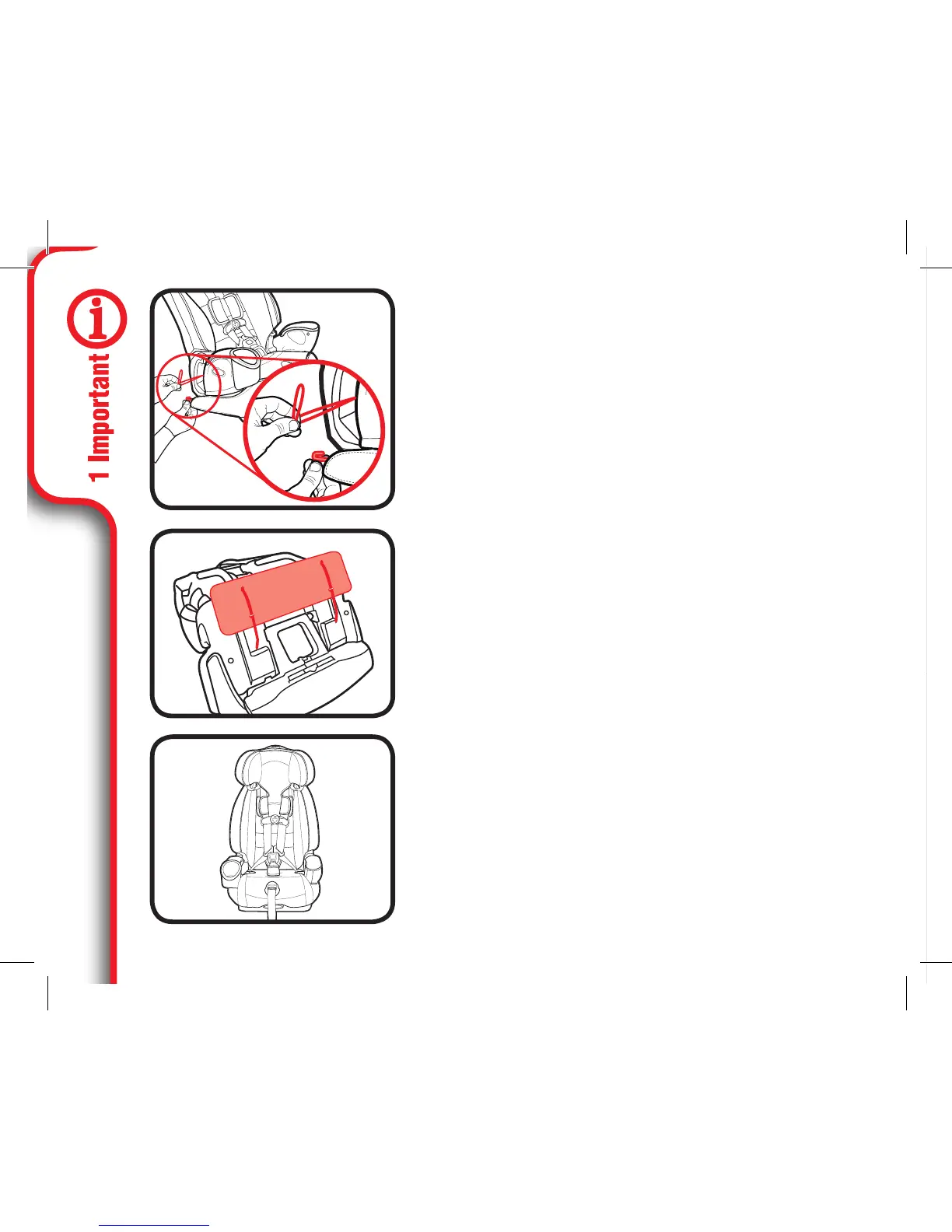 1 Important i