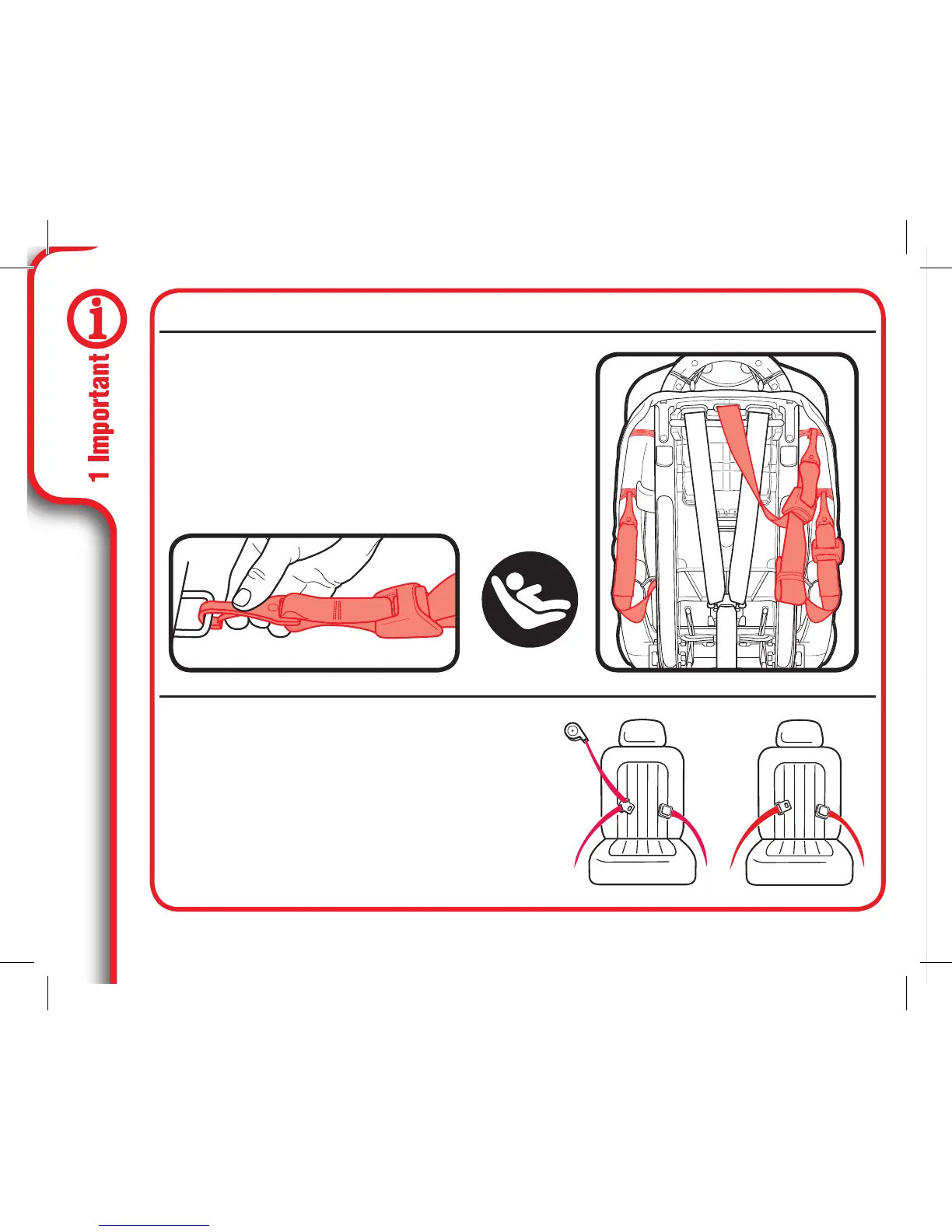 1 Important