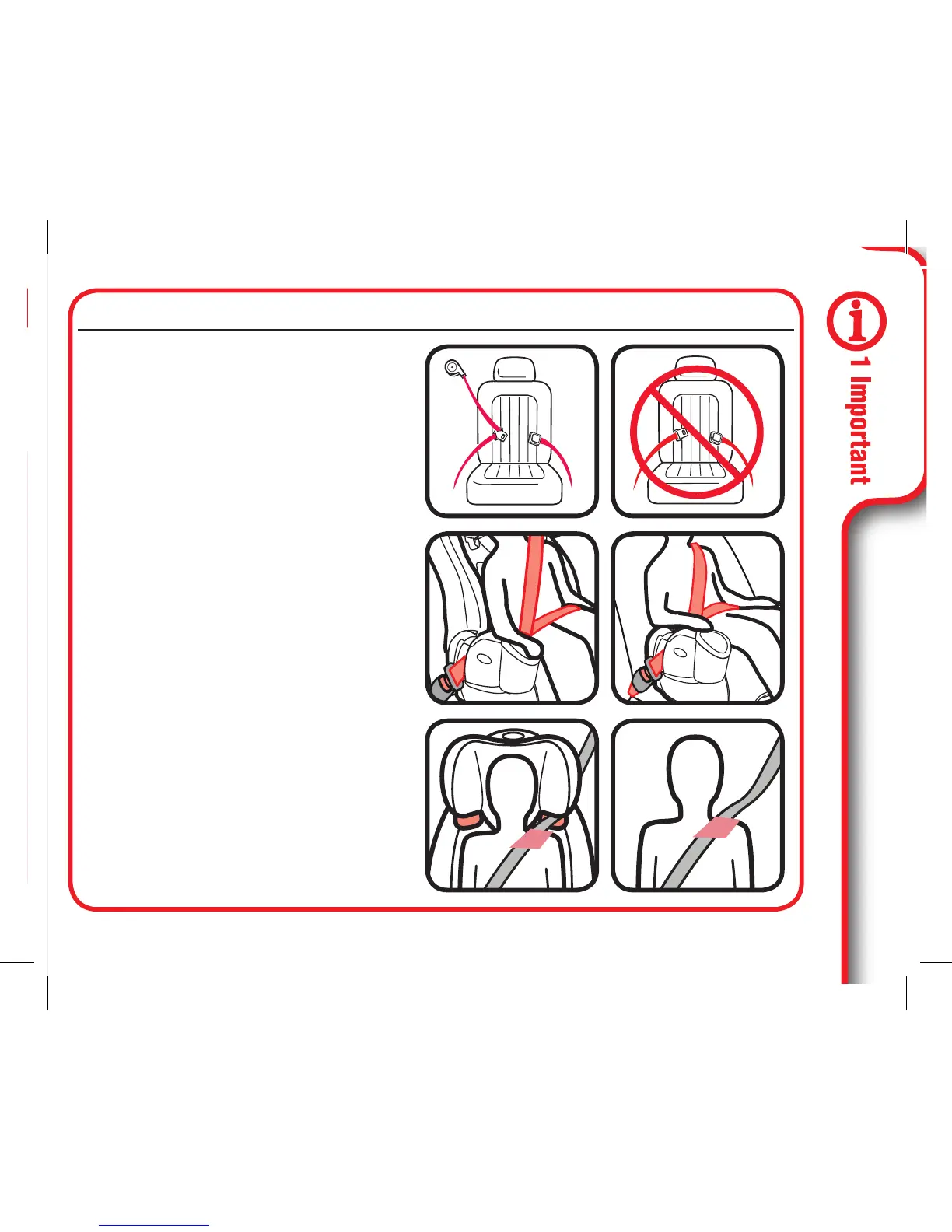 1 Important