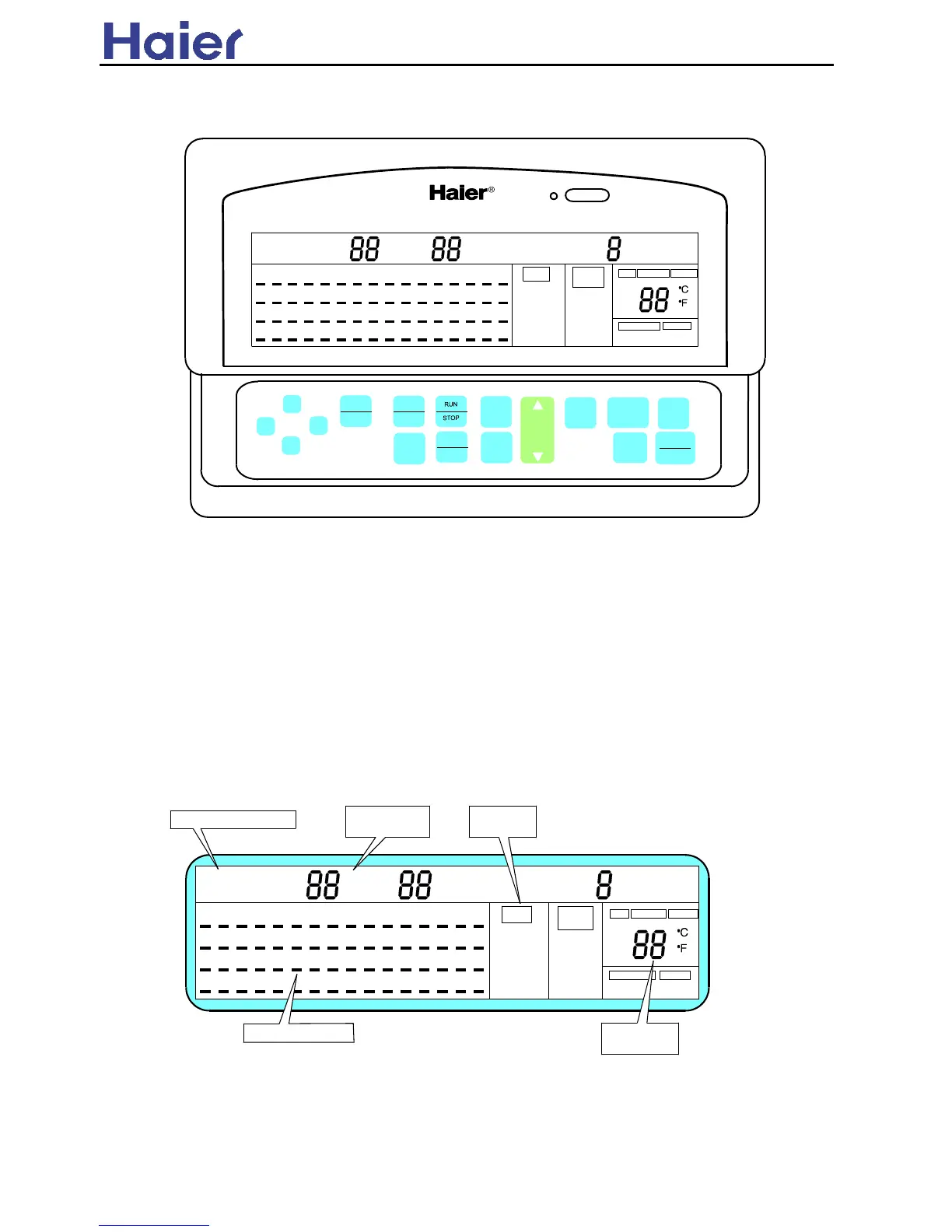 Haier

Haier®

88 88 8

88 °C °F

RUN
STOP

88 88 8

88 °C °F