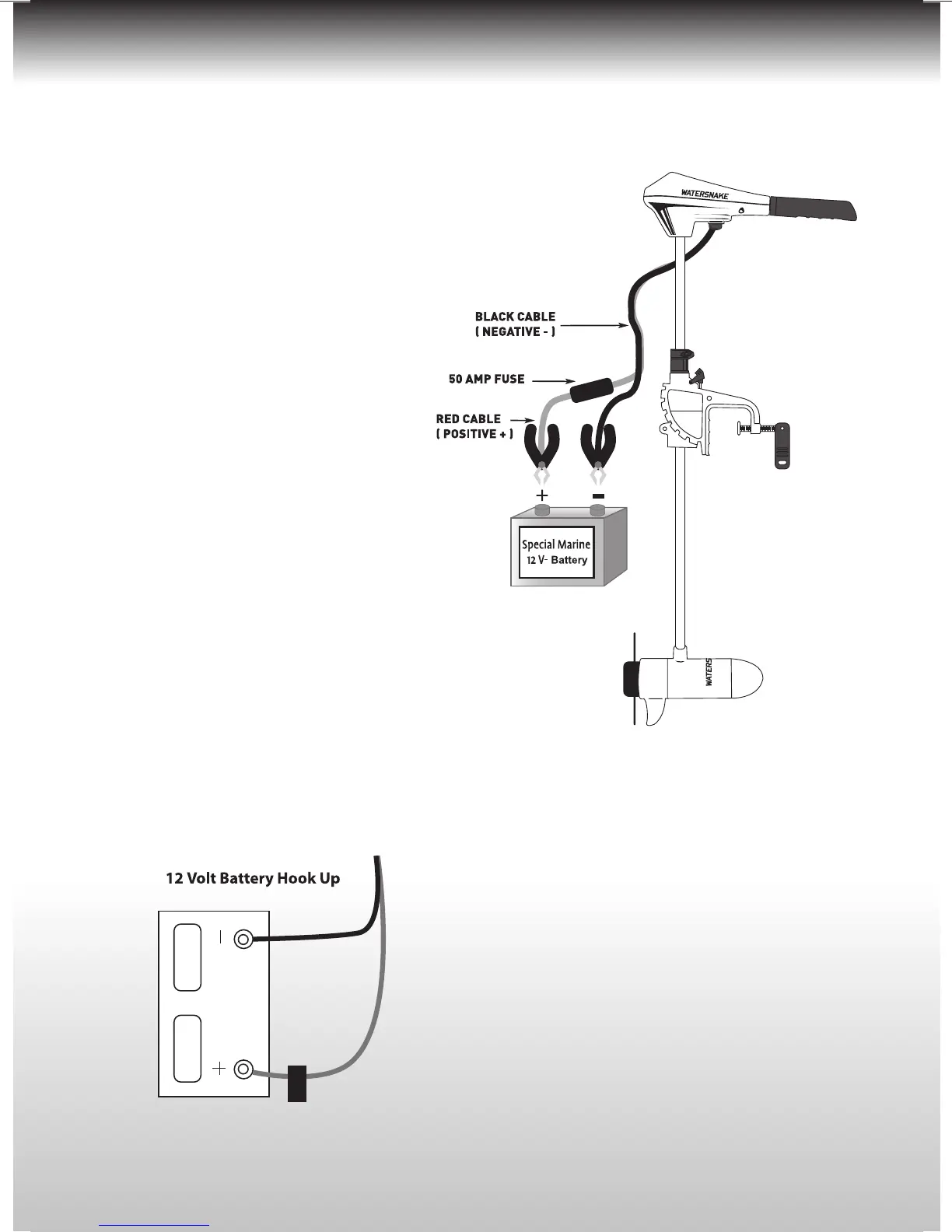 WATERSNAKE

BLACK CABLE
( NEGATIVE - )

50 AMP FUSE

RED CABLE
( POSITIVE + )

+ -

Special Marine
12 V- Battery

WATERS

12 Volt Battery Hook Up

|

+