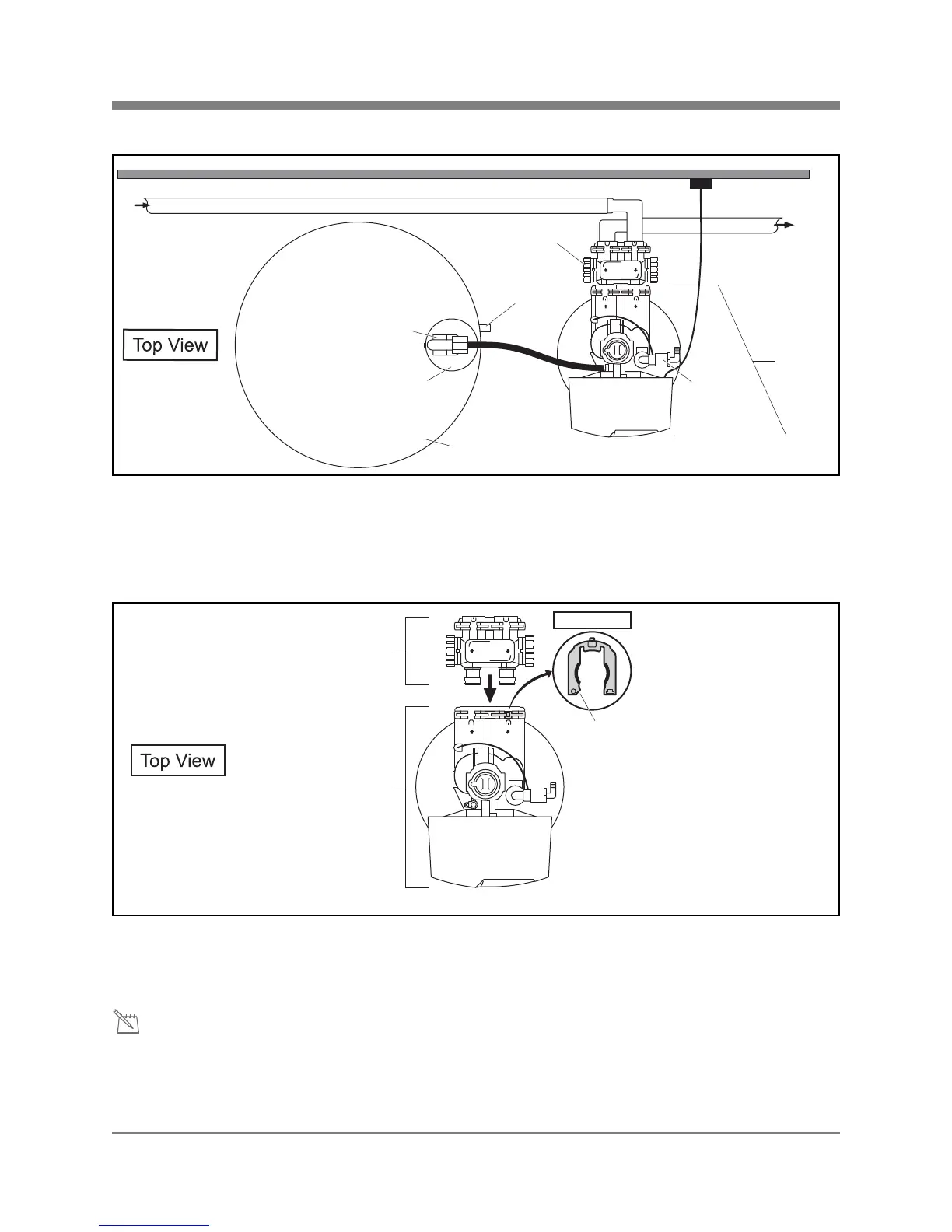 Top View

Top View