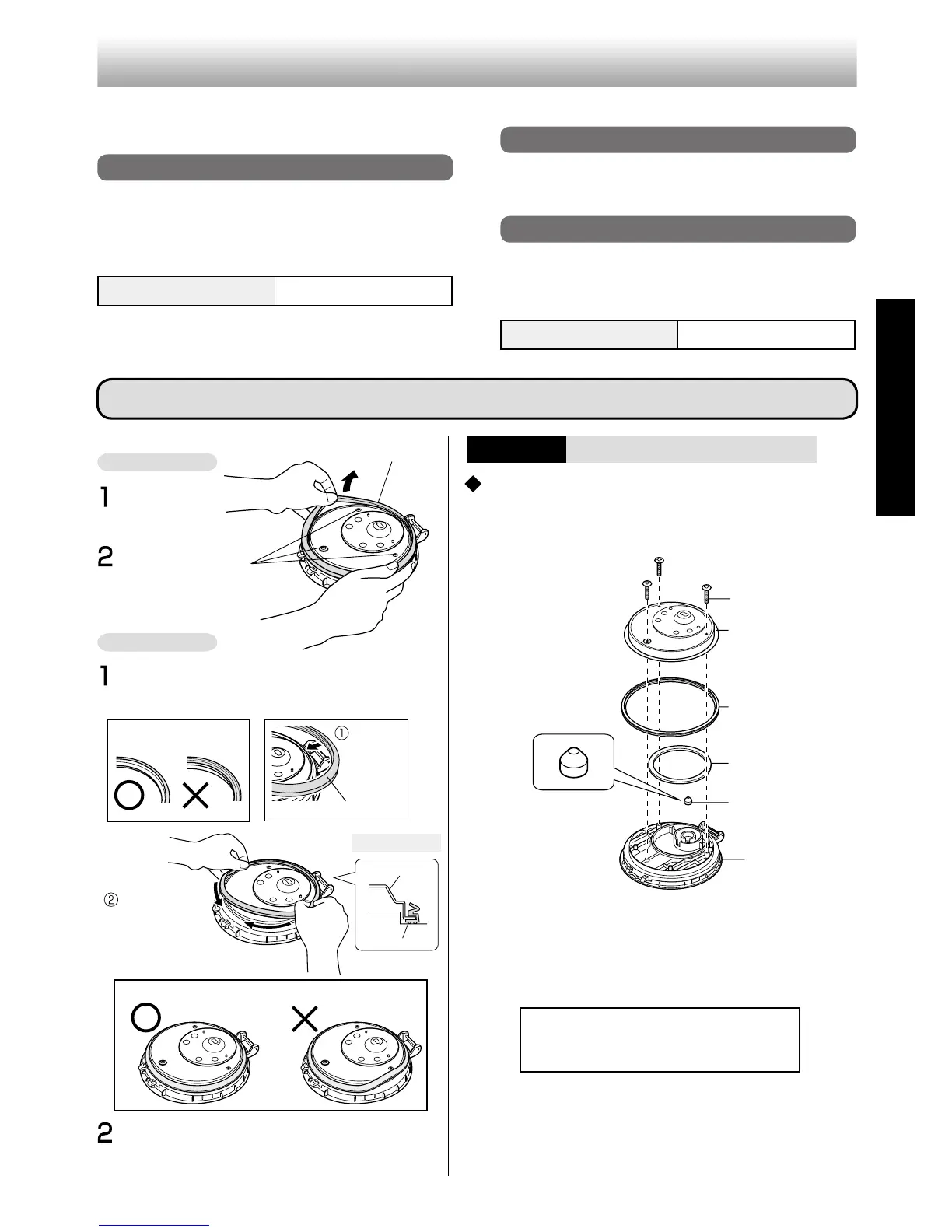 1

2

1

①

②

2