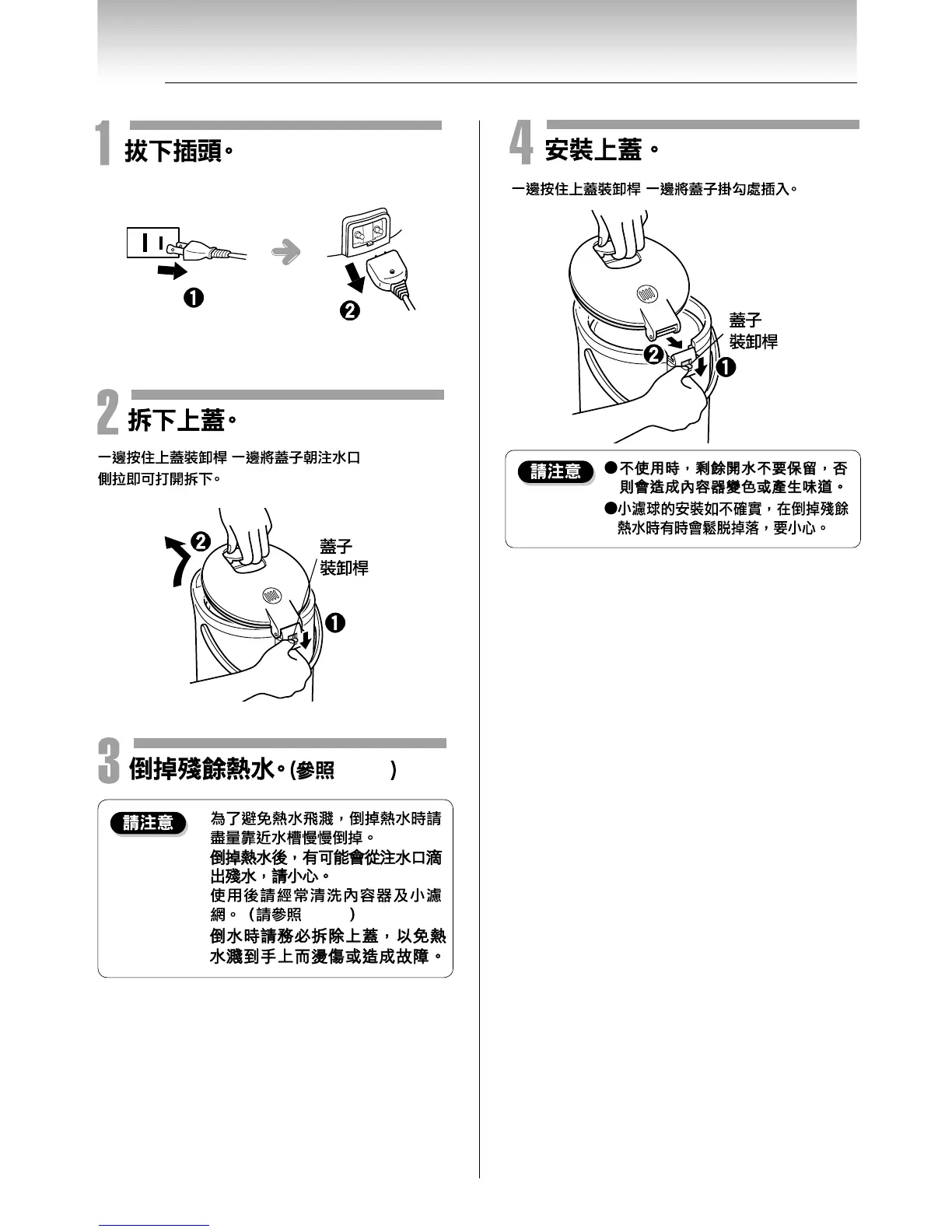 1 拔下插頭。

❶ ❷

2 拆下上蓋。

一邊按住上蓋裝卸桿 一邊將蓋子朝注水口側拉即可打開拆下。

❷ 蓋子裝卸桿 ❶

3 倒掉殘餘熱水。(參照 )

請注意 為了避免熱水飛濺，倒掉熱水時請盡量靠近水槽慢慢倒掉。
倒掉熱水後，有可能會從注水口滴出殘水，請小心。
使用後請經常清洗內容器及小濾網。（請參照 ）
倒水時請務必拆除上蓋，以免熱水濺到手上而燙傷或造成故障。

4 安裝上蓋。

一邊按住上蓋裝卸桿 一邊將蓋子掛勾處插入。

蓋子裝卸桿 ❷ ❶

請注意 ●不使用時，剩餘開水不要保留，否則會造成內容器變色或產生味道。
●小濾球的安裝如不確實，在倒掉殘餘熱水時有時會鬆脫掉落，要小心。