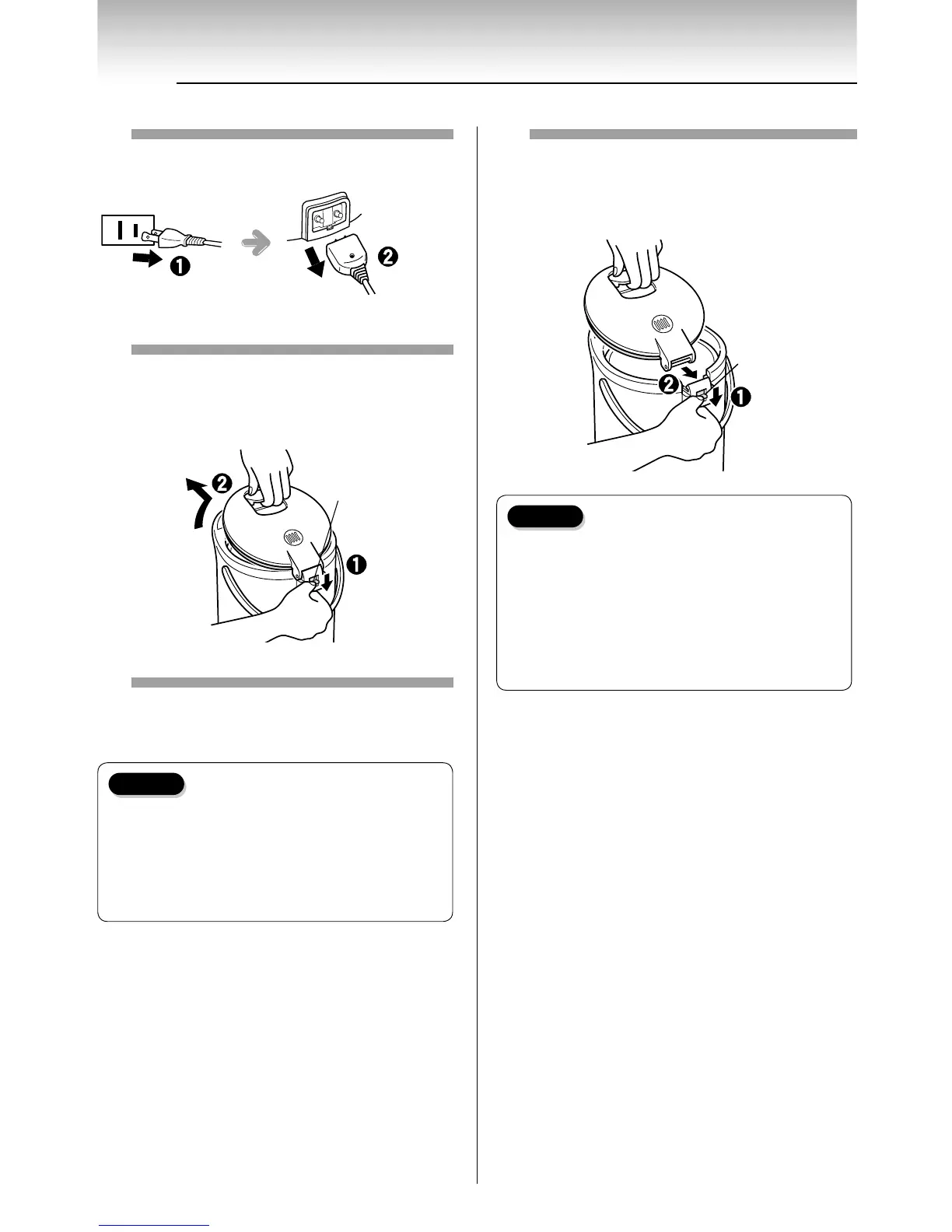 ❶ ❷

❷ ❶

❷ ❶