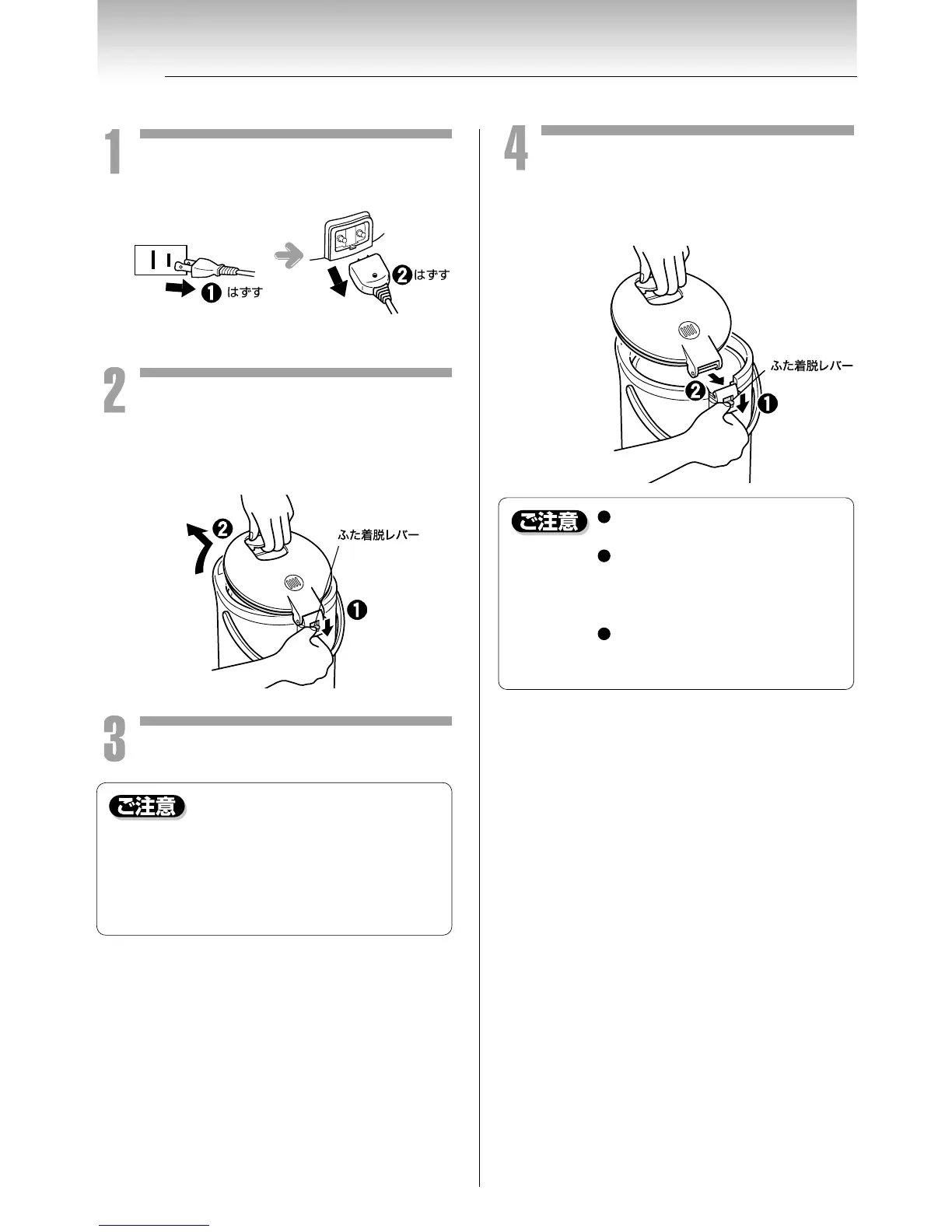 1

❶ はずす

❷ はずす

2

❷

ふた着脱レバー

❶

3

ご注意

4

ふた着脱レバー

❷

❶

ご注意