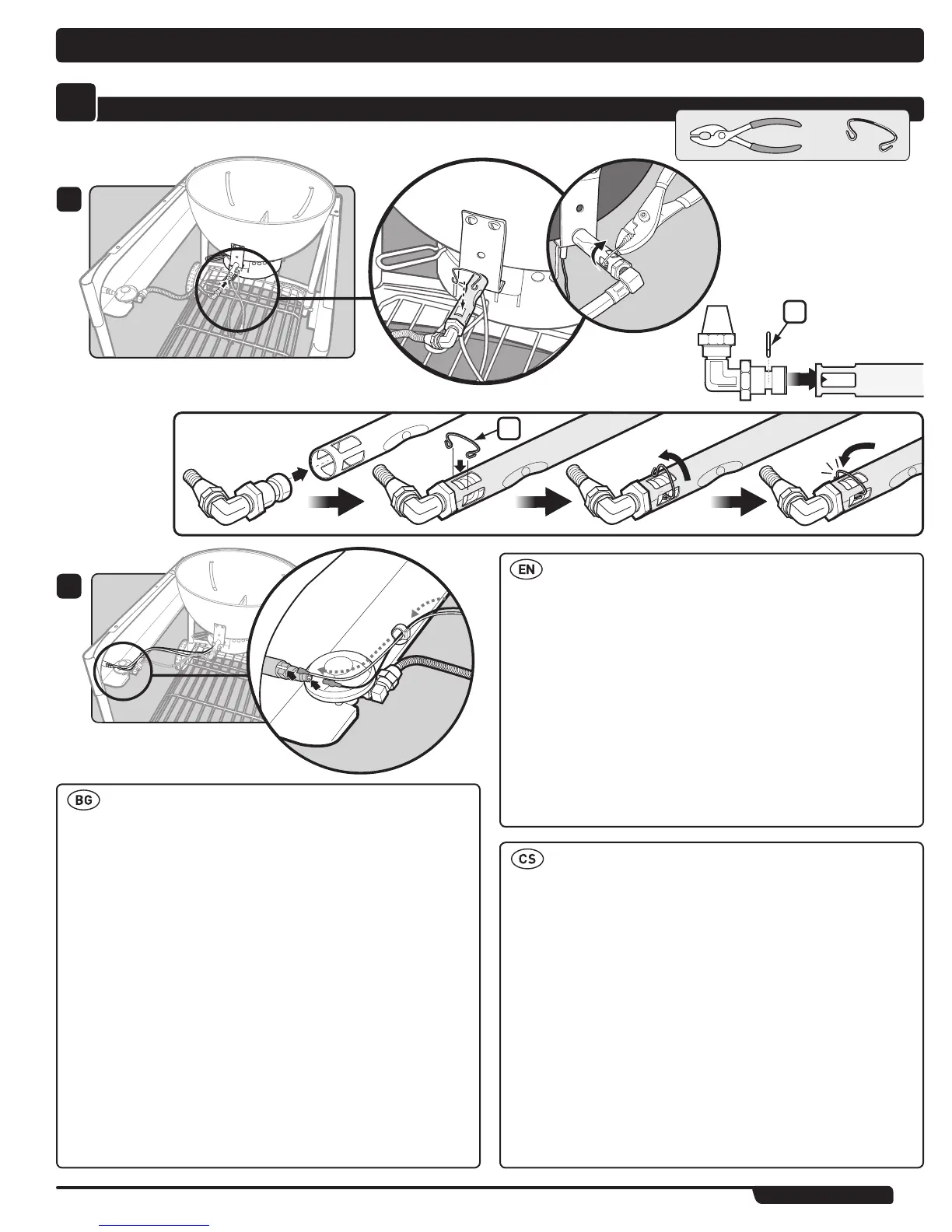 EN

BG

CS