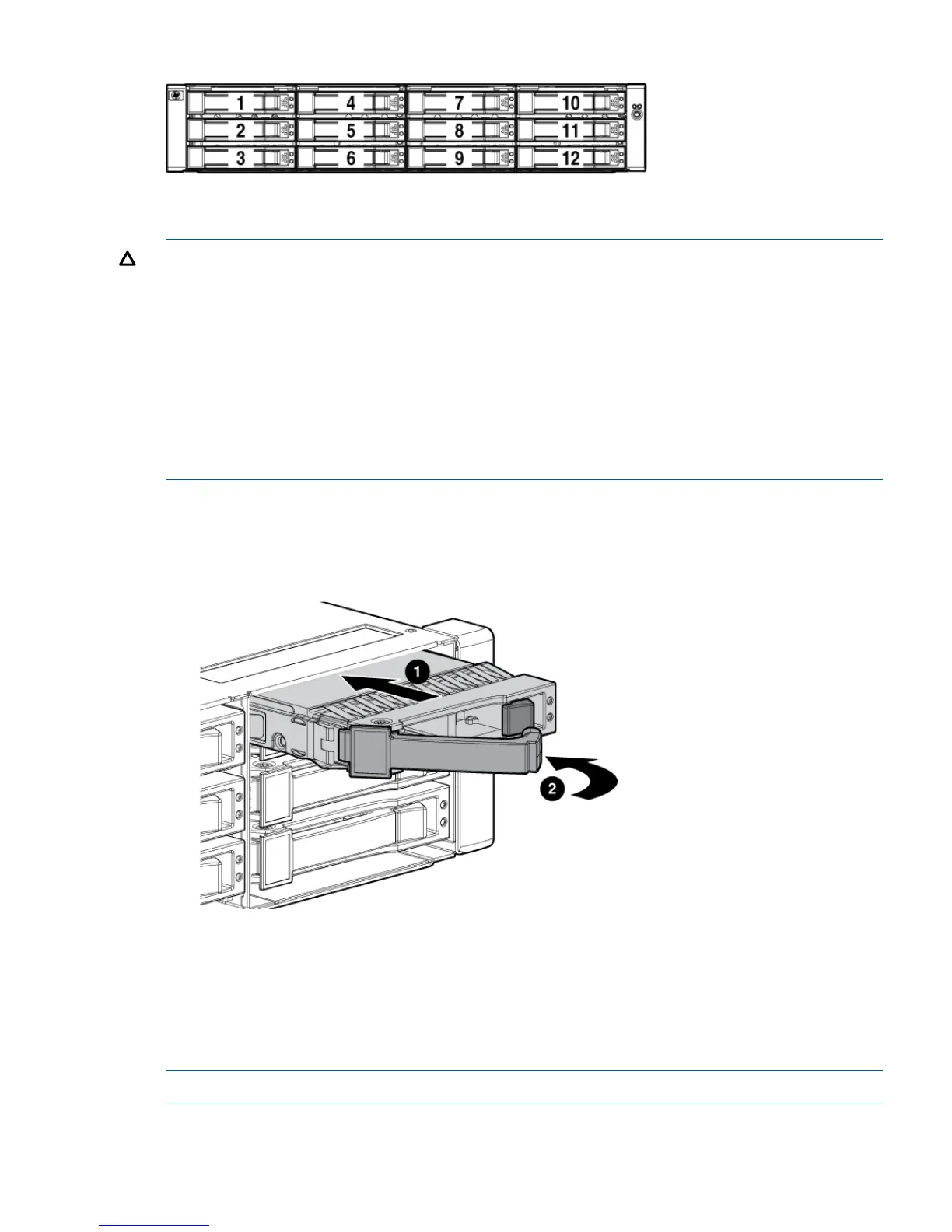 1
4
7
10
2
5
8
11
3
6
9
12

1
2