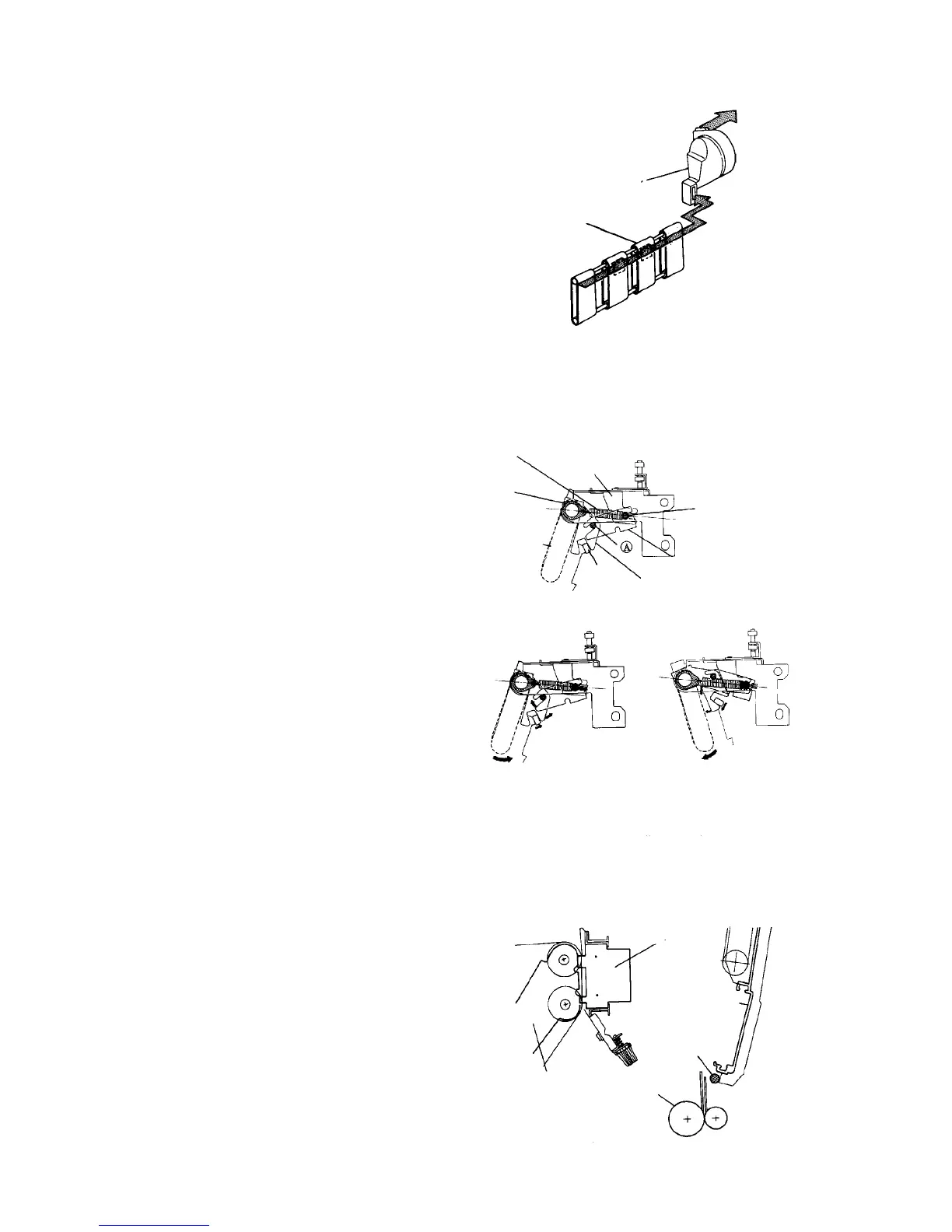 Ⓐ