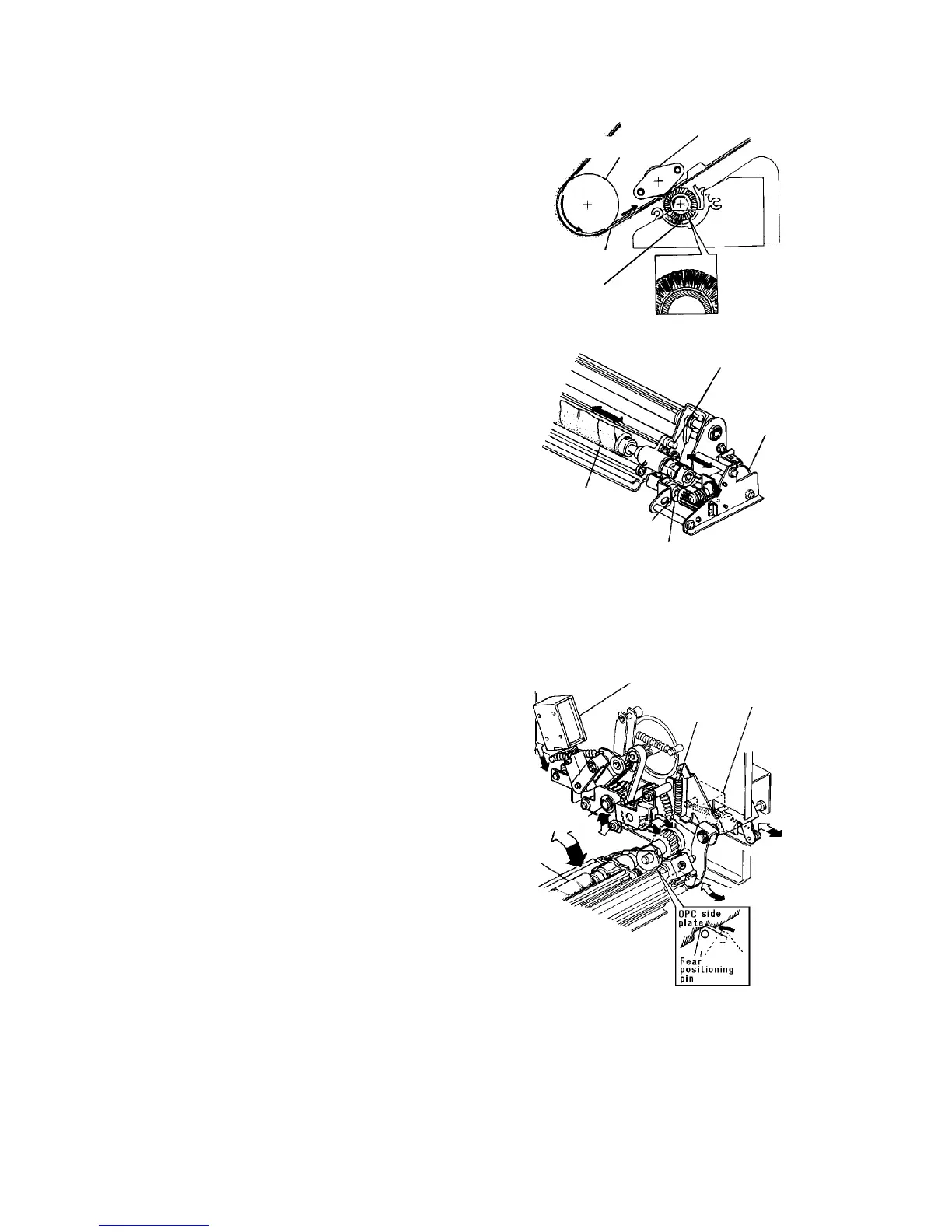 OPC side plate

Rear positioning pin