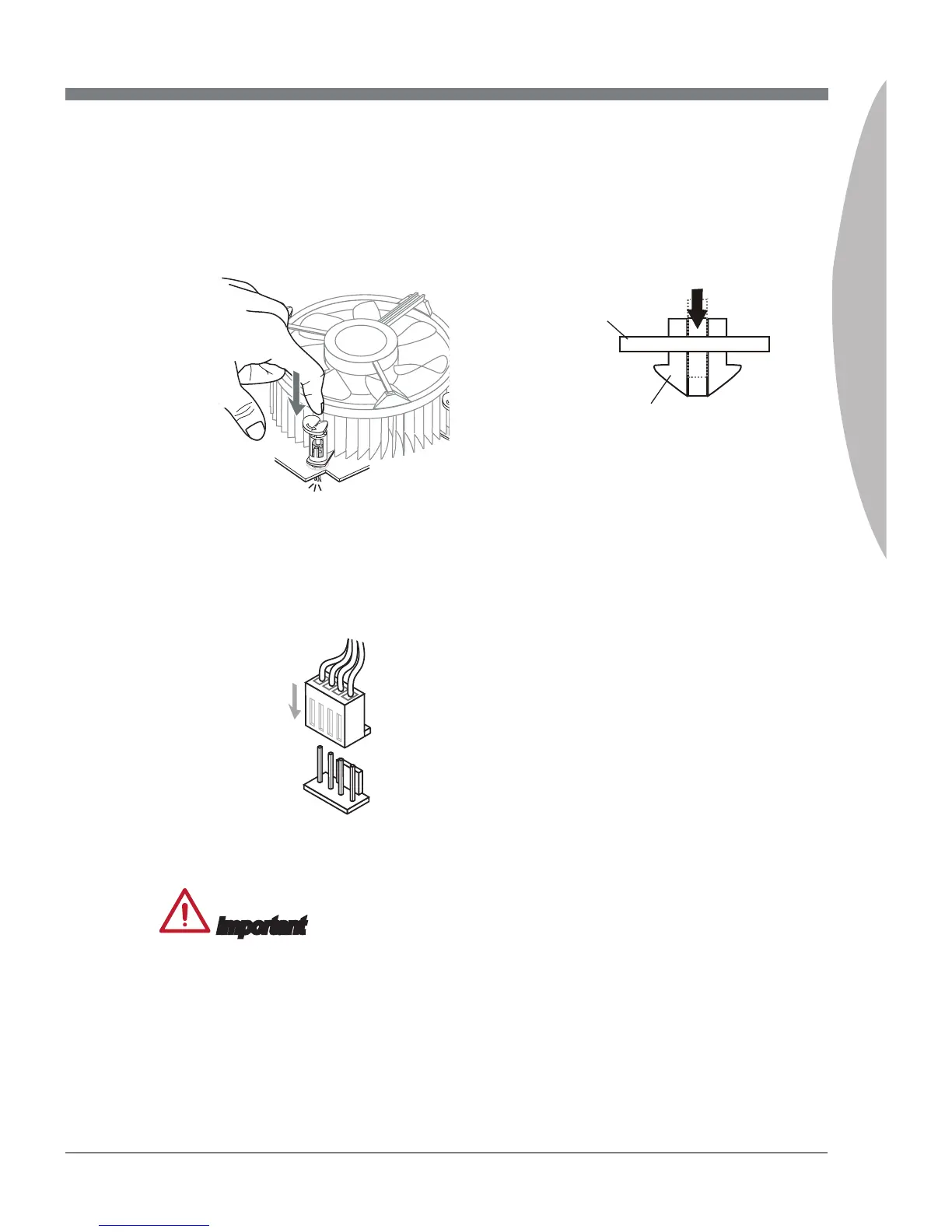 Important