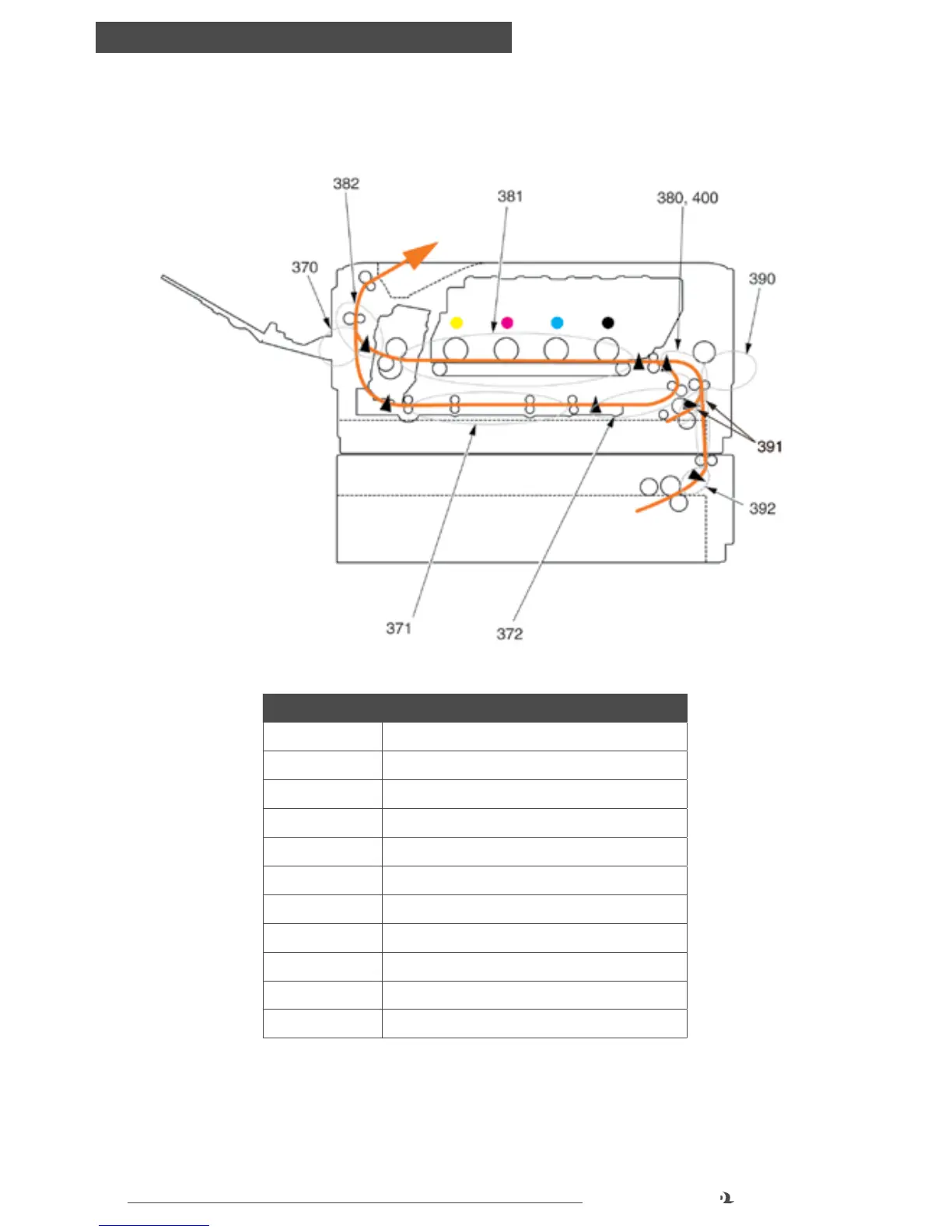 382

381

380, 400

370

390

391

392

371

372