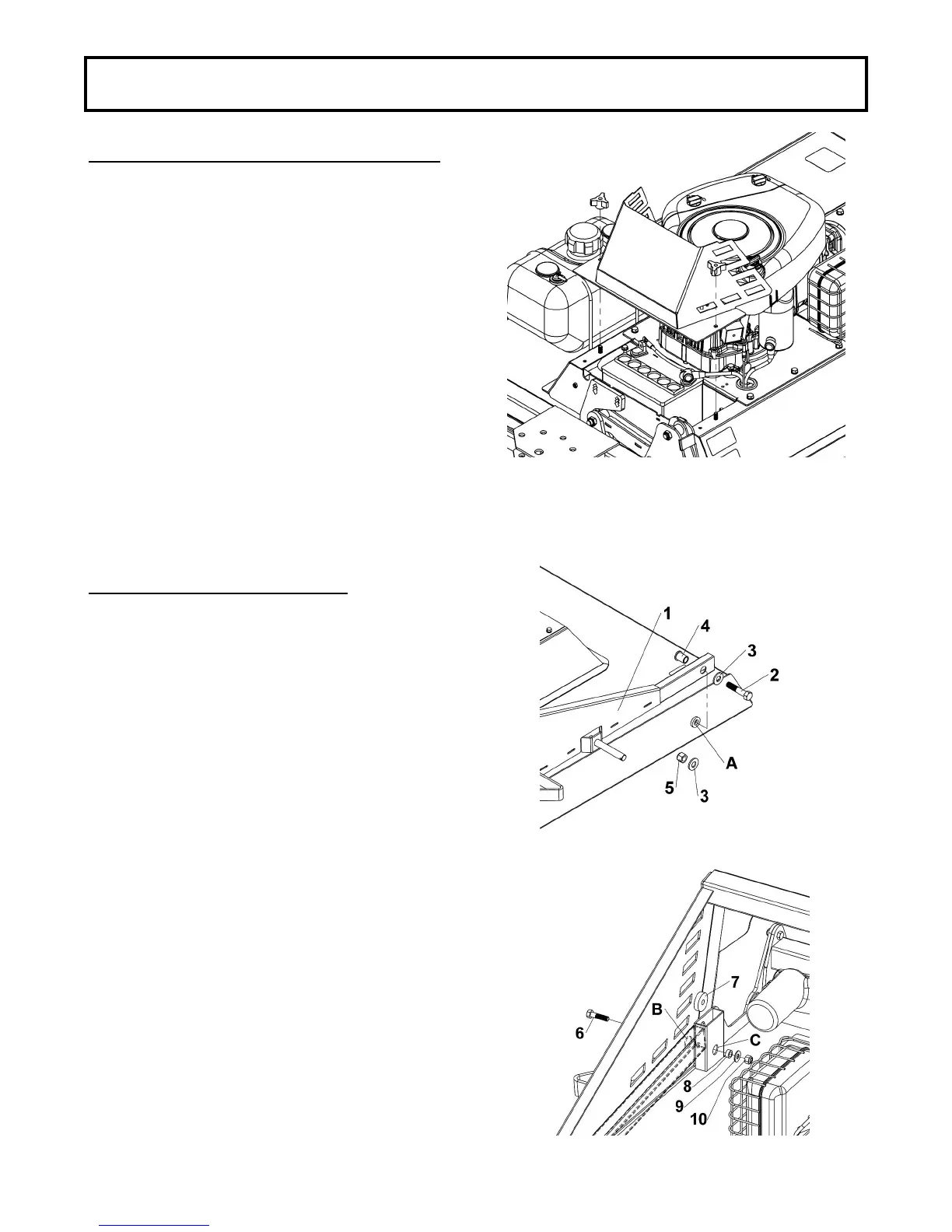 1
4
3
2
A
5
3

7
B
6
C
8
9
10