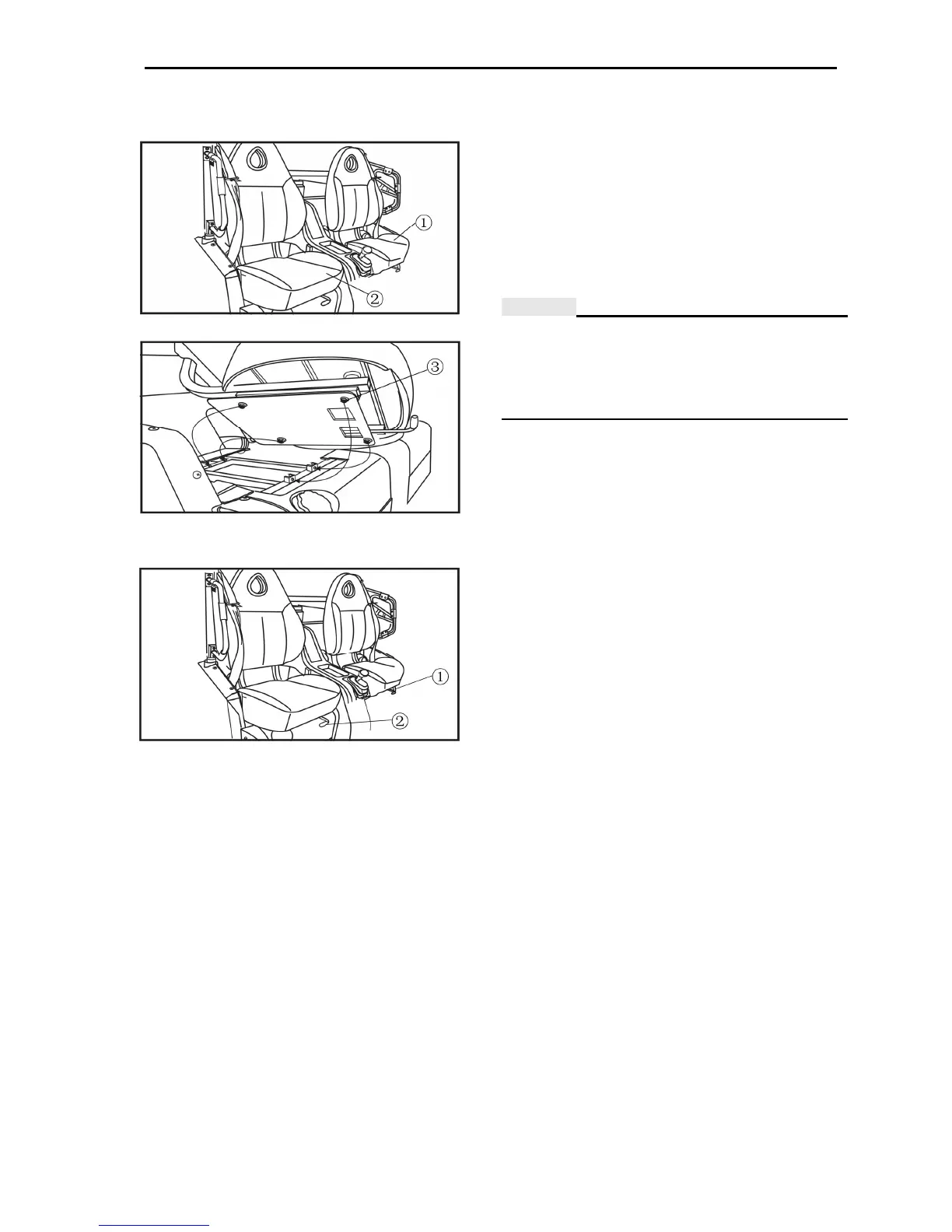 ①

②

③

①

②