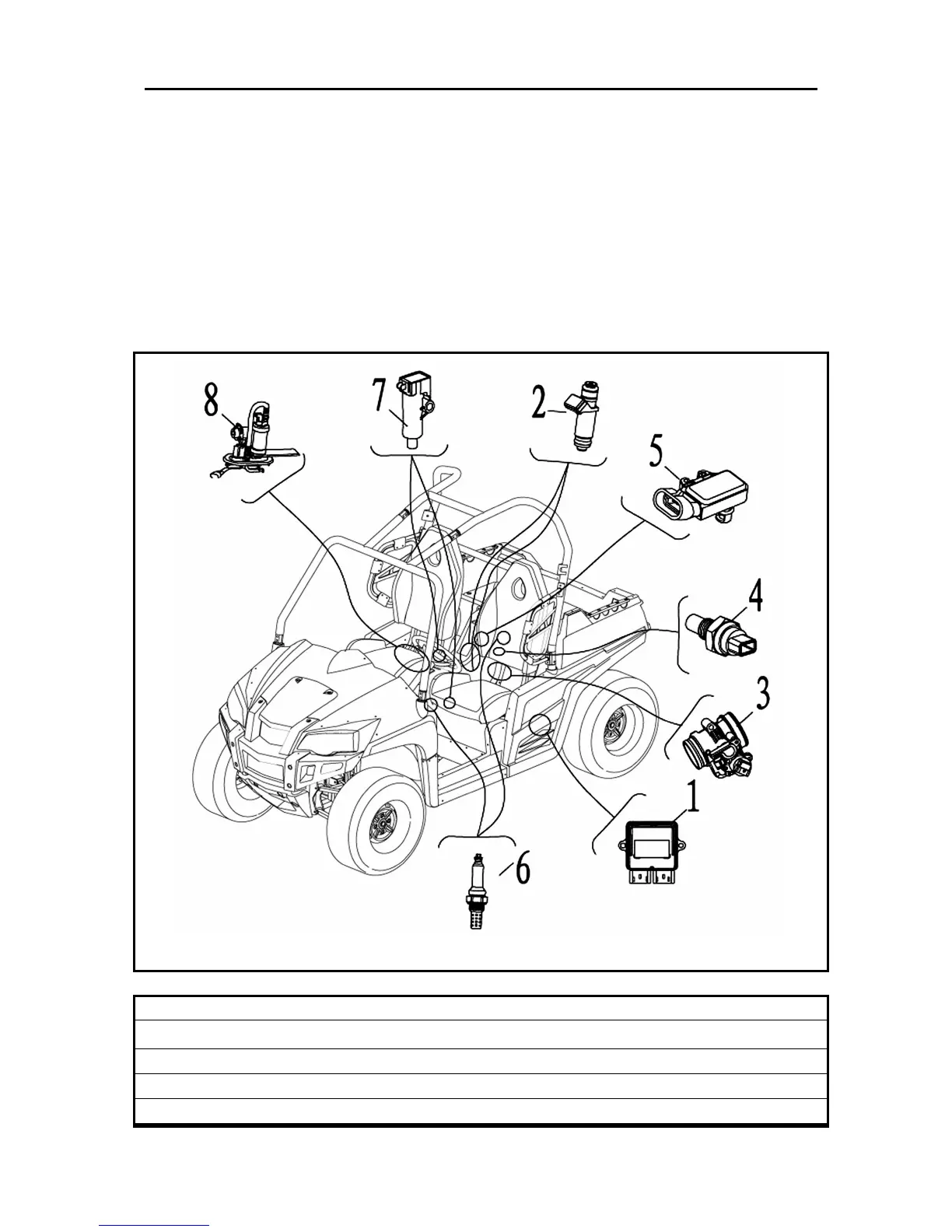 8

7

2

5

4

3

1

6