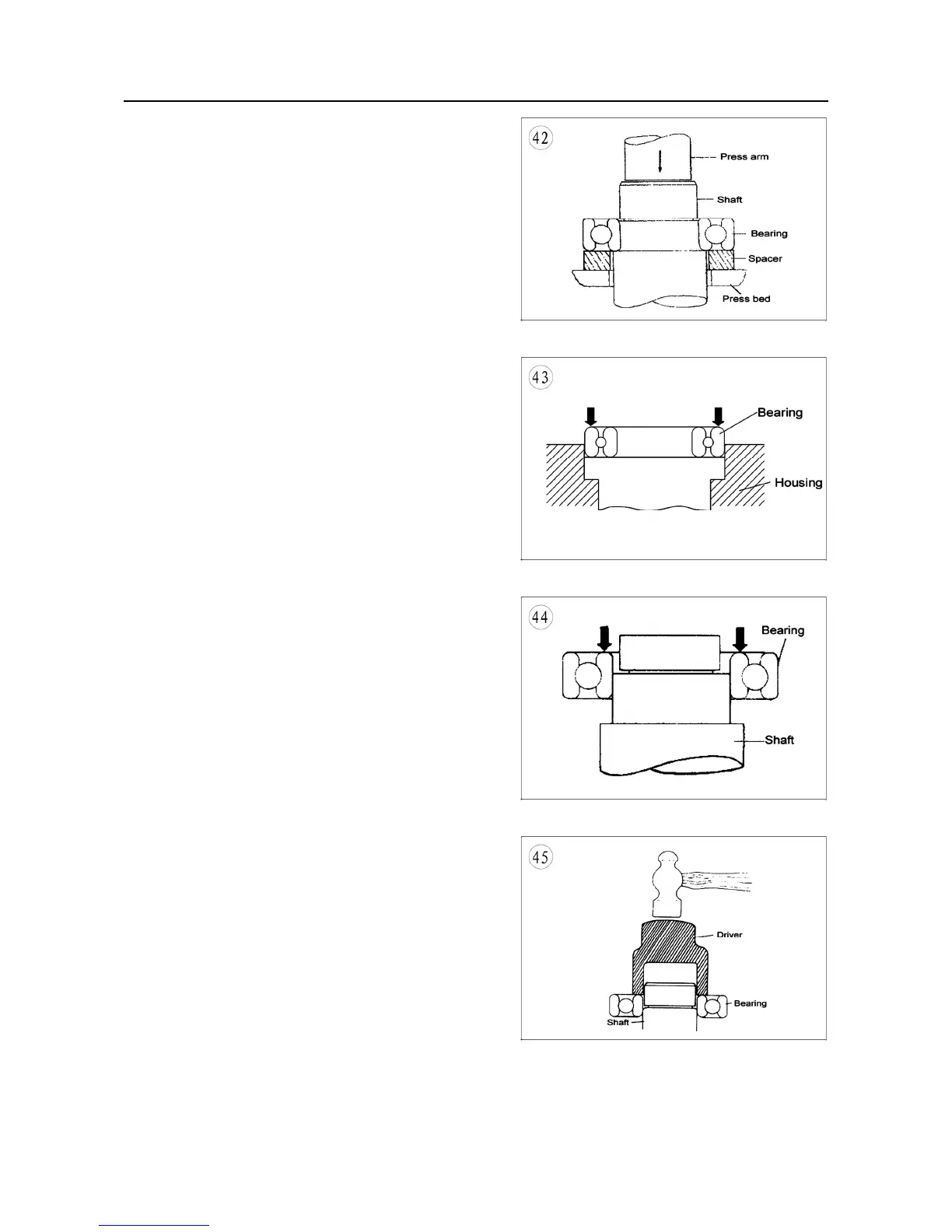 42

Press arm

Shaft

Bearing

Spacer

Press bed

43

Bearing

Housing

44

Bearing

Shaft

45

Driver

Bearing

Shaft