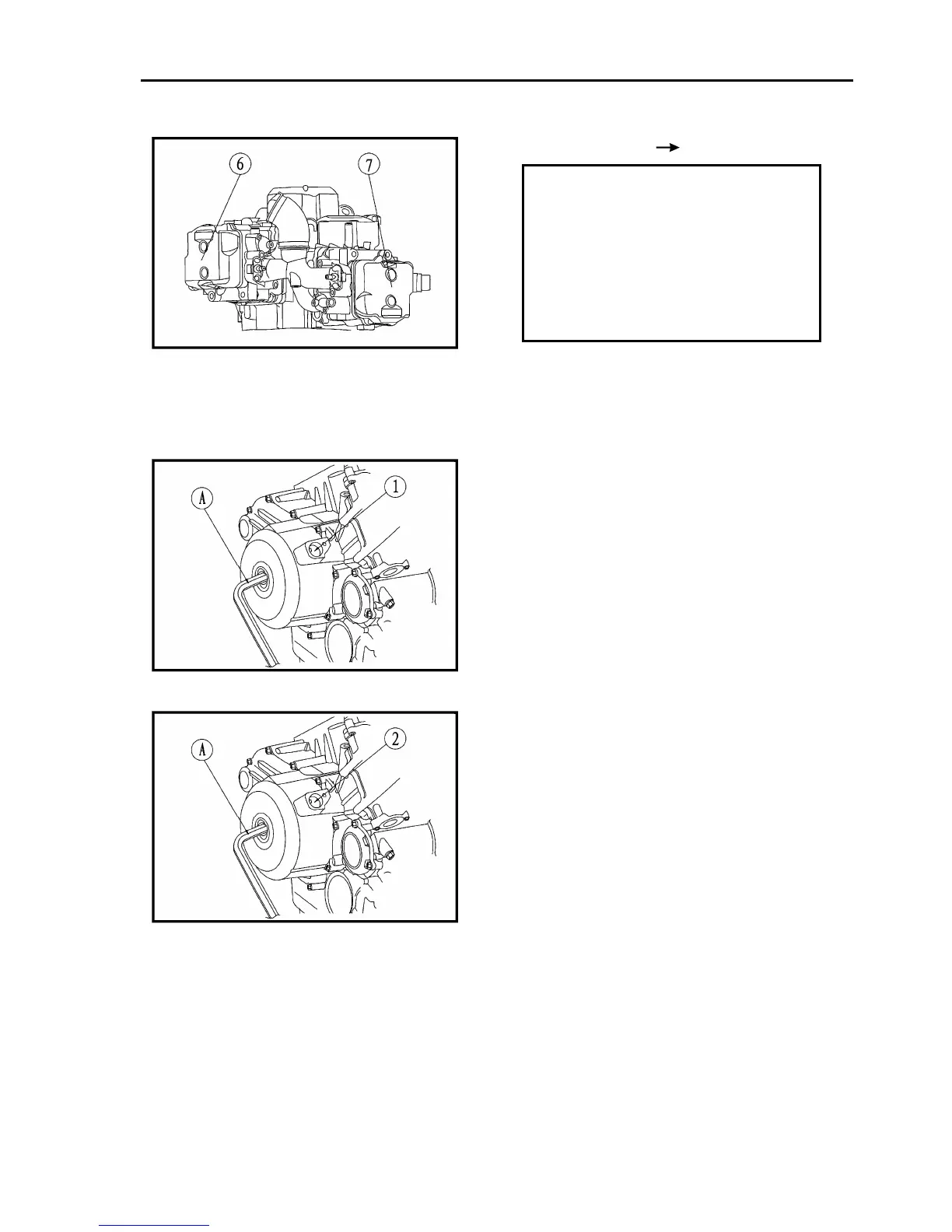 6 7

A 1

A 2