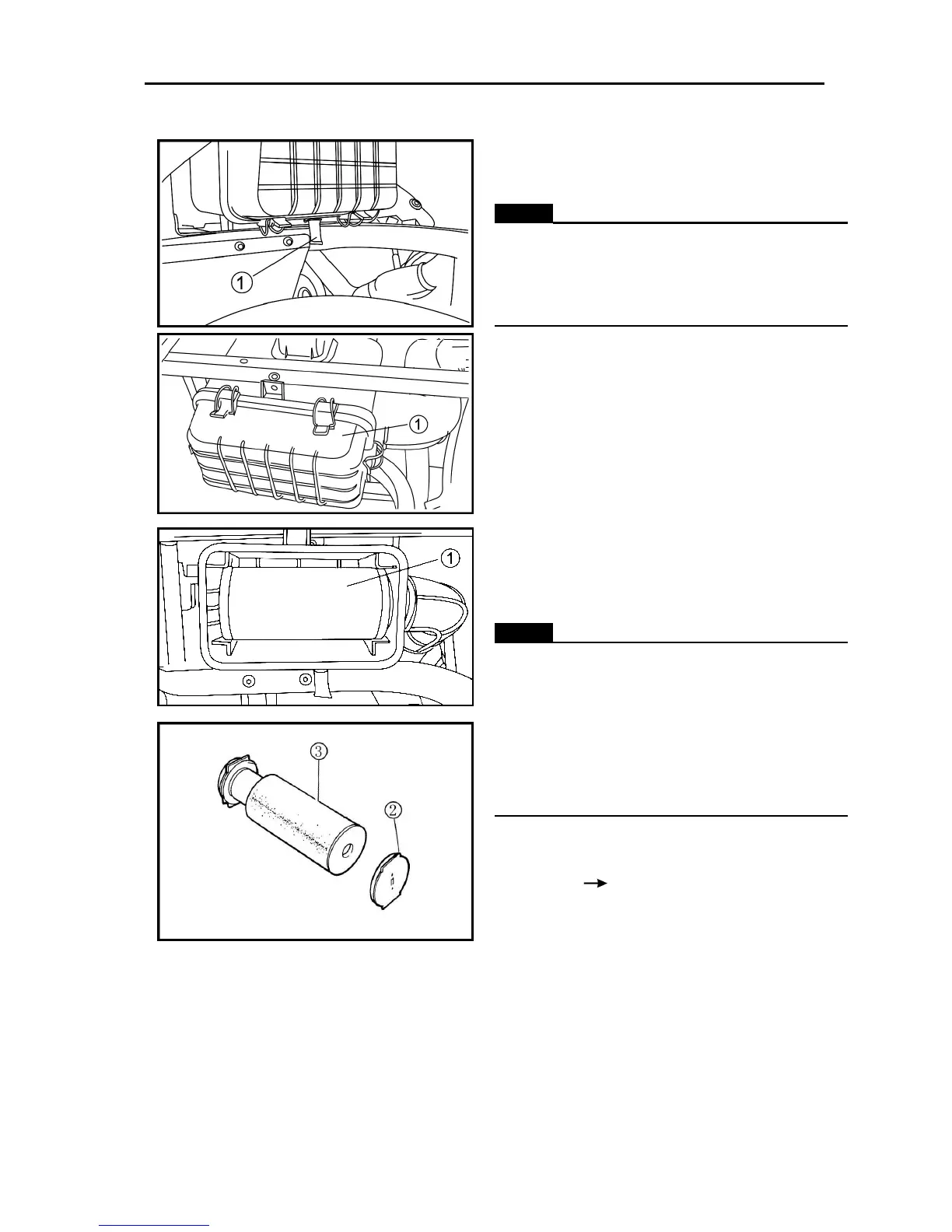 ①

①

①

③

②

→