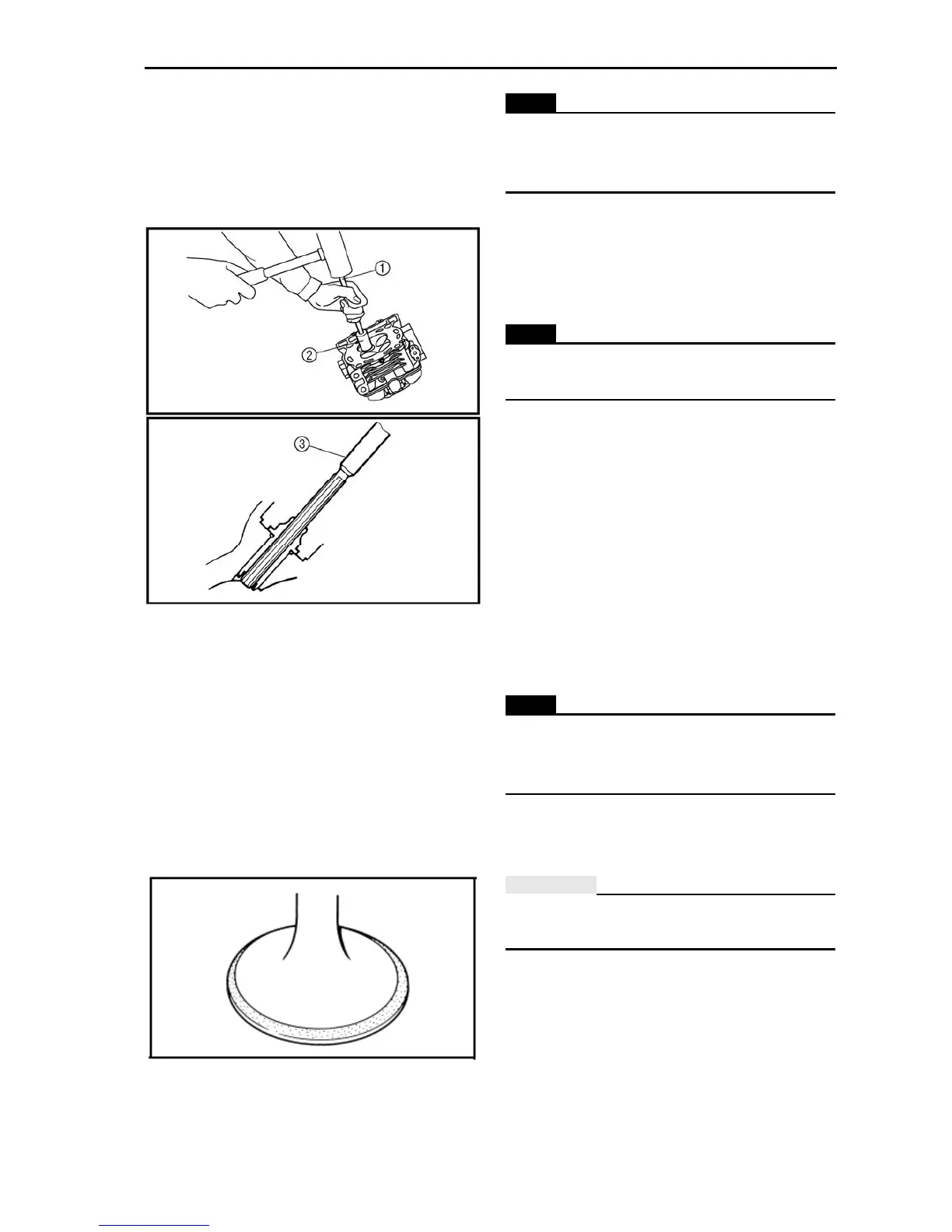 ①

②

③