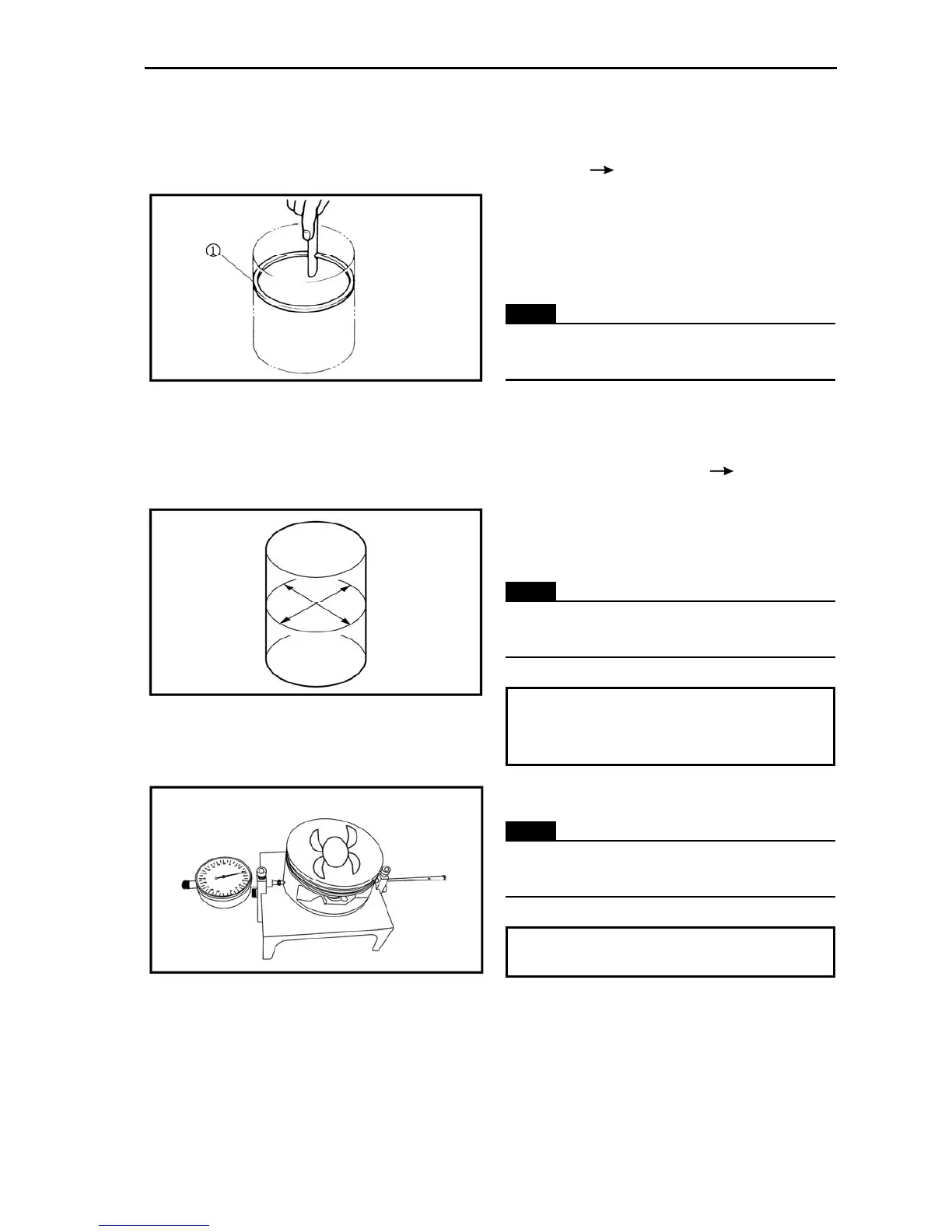 ①