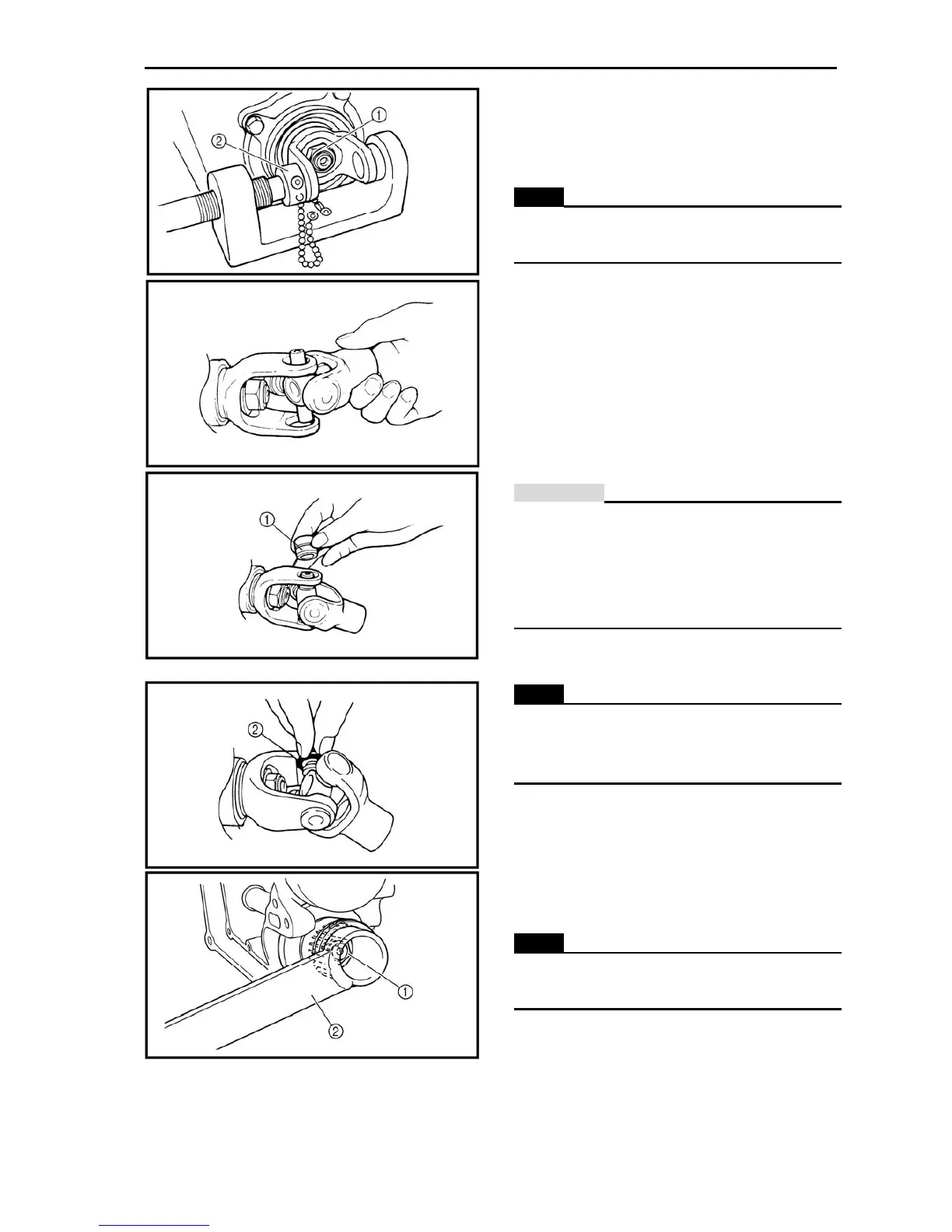 ①
②

①

②

①
②