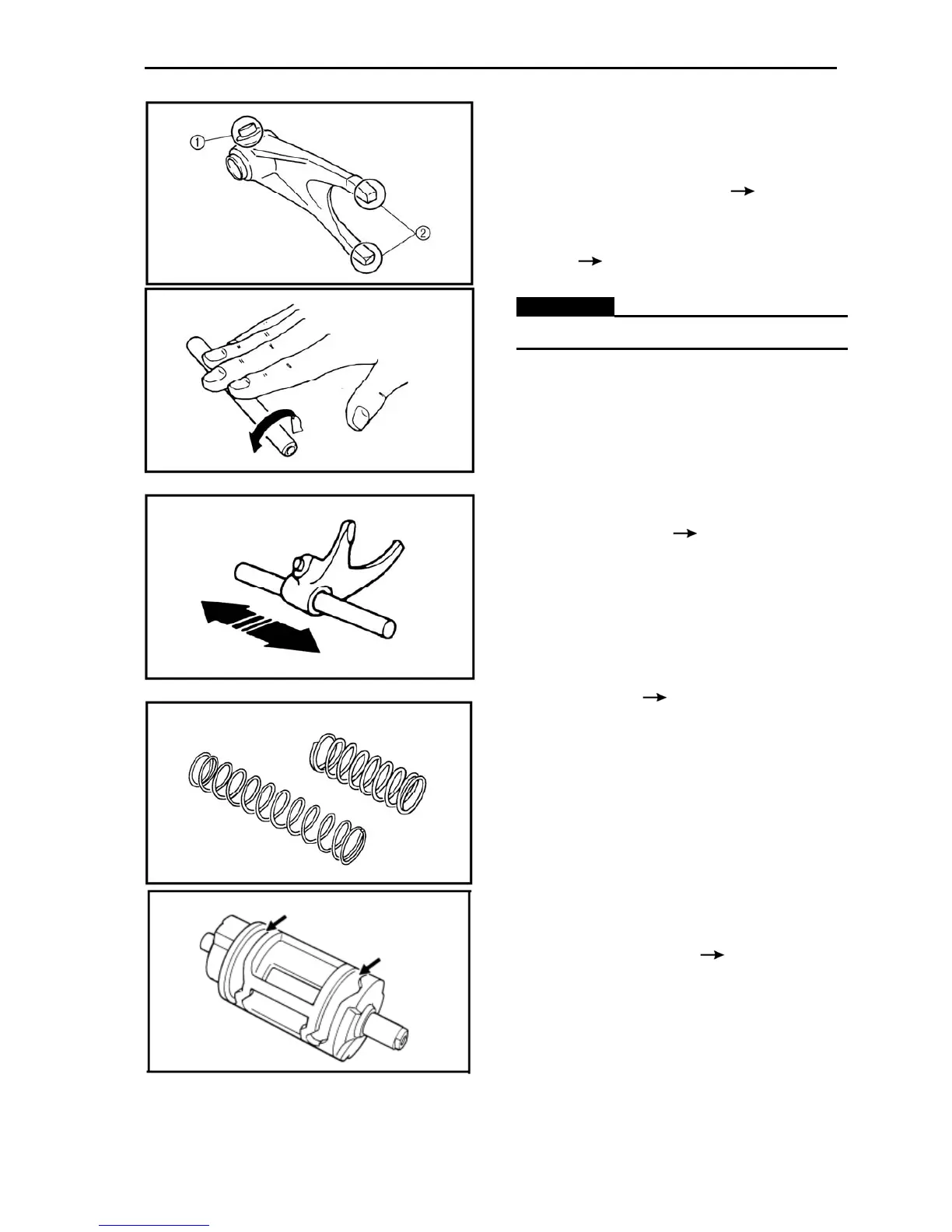 ①

②