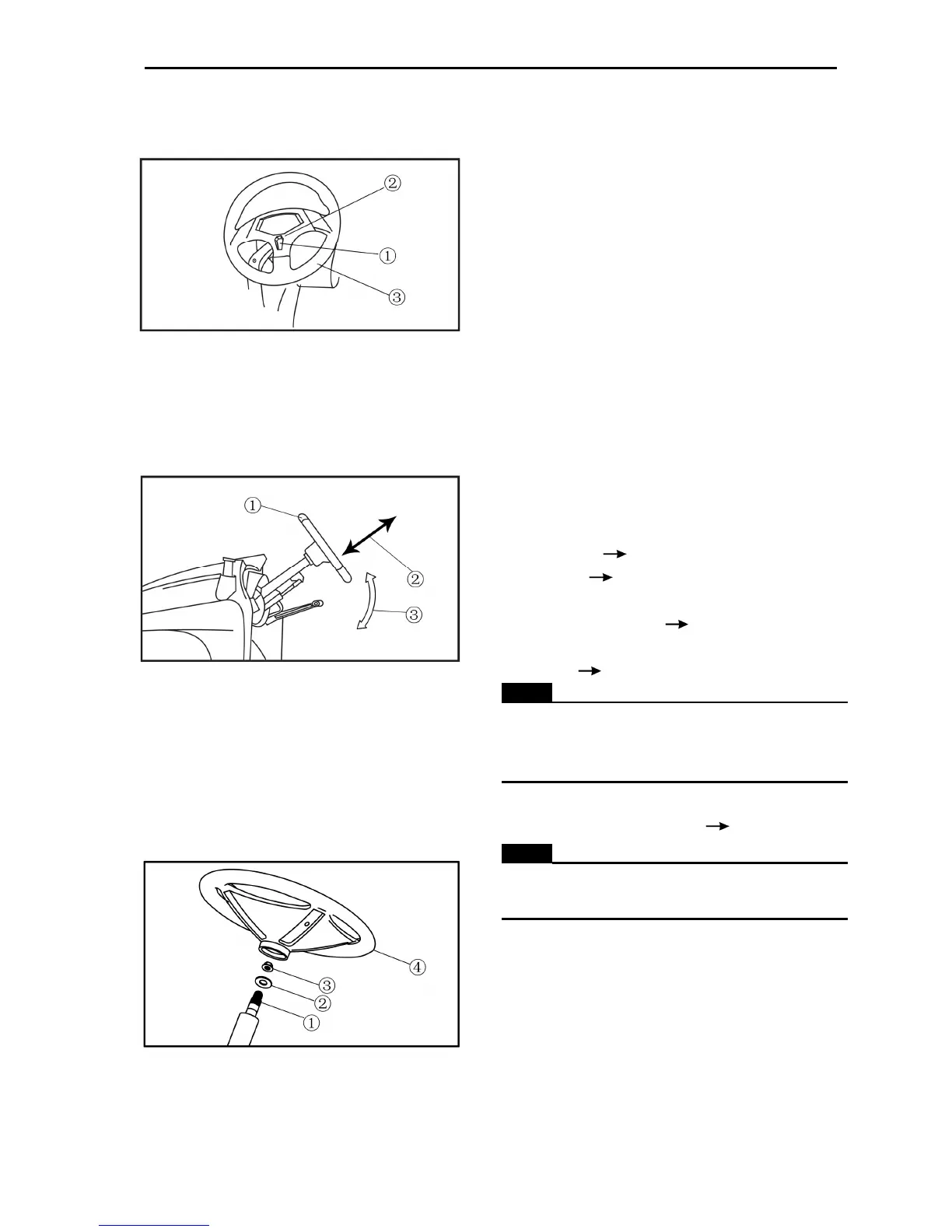 ②
①
③

①
②
③

④
③
②
①