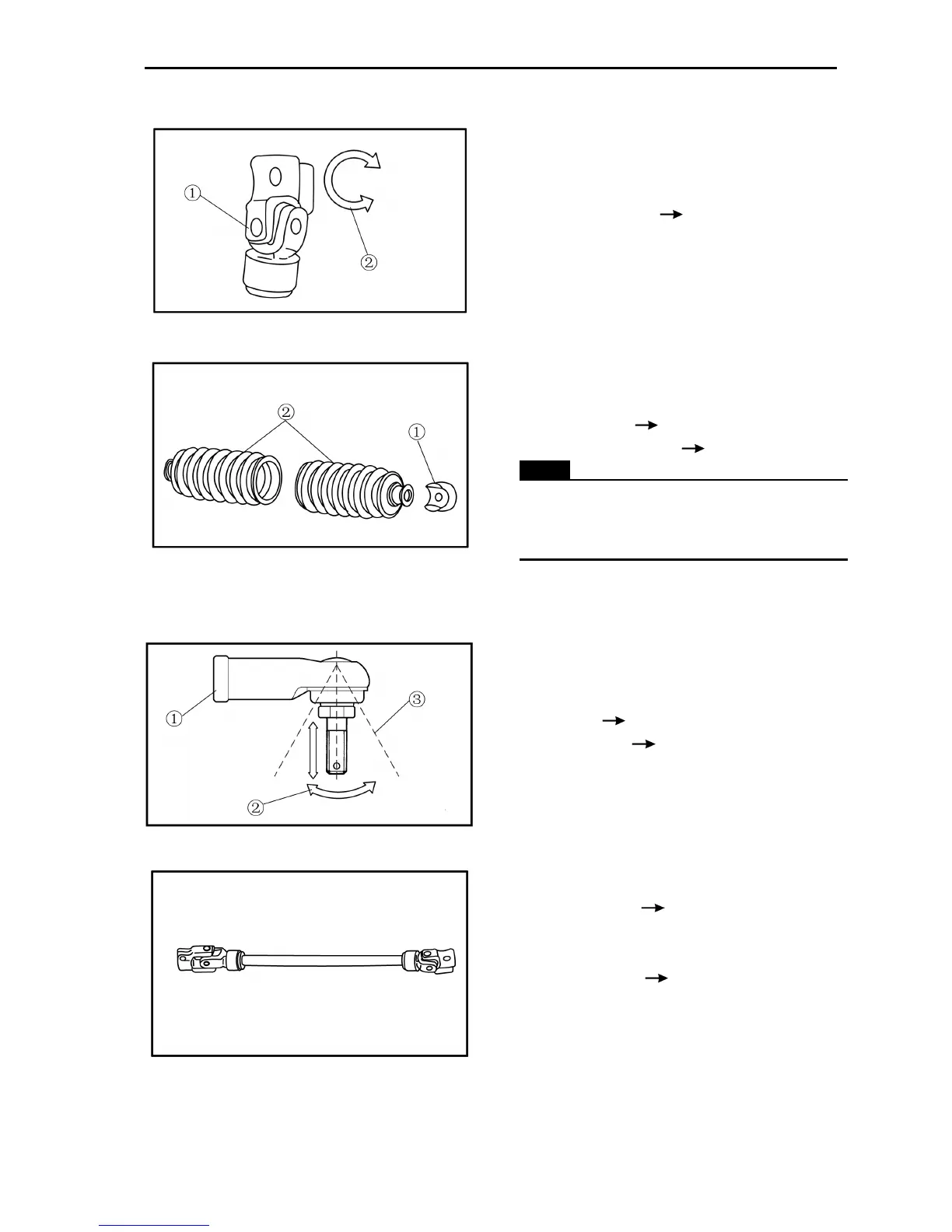 ①

②

②

①

①

③

②