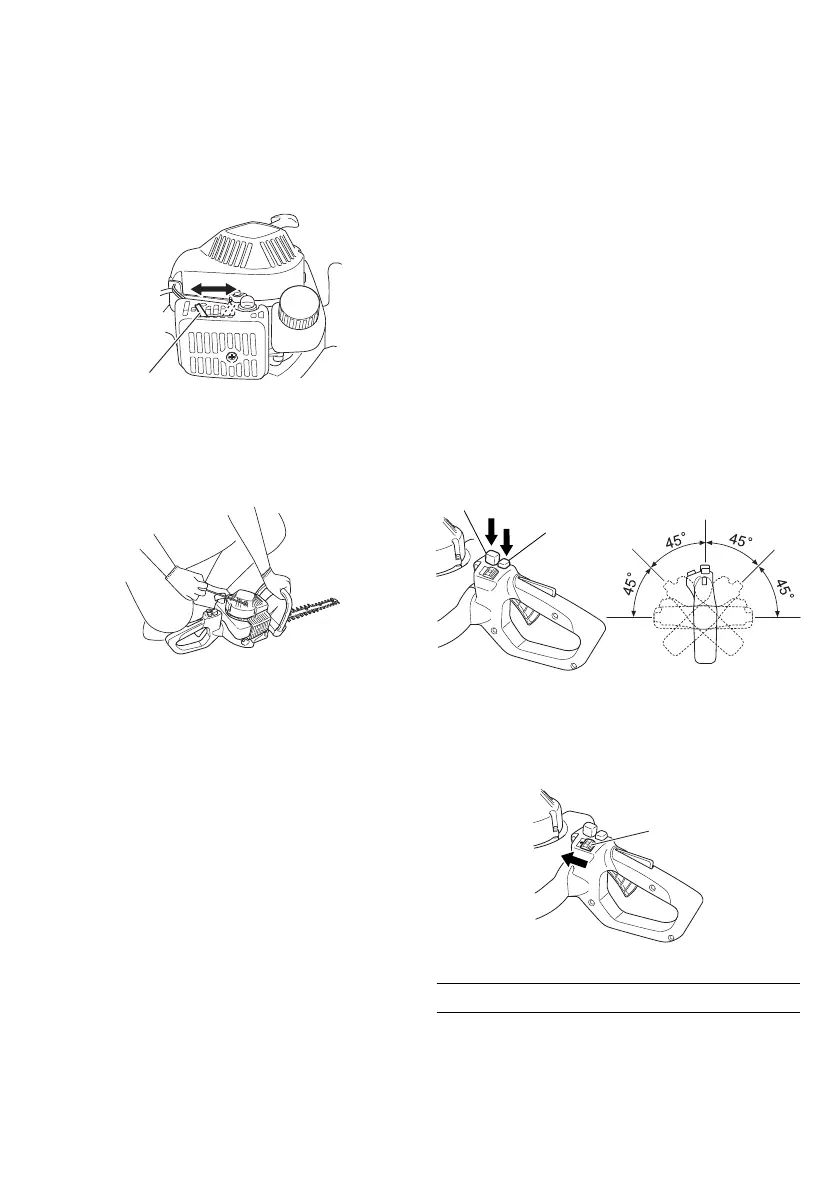 45°
45°
45°
45°