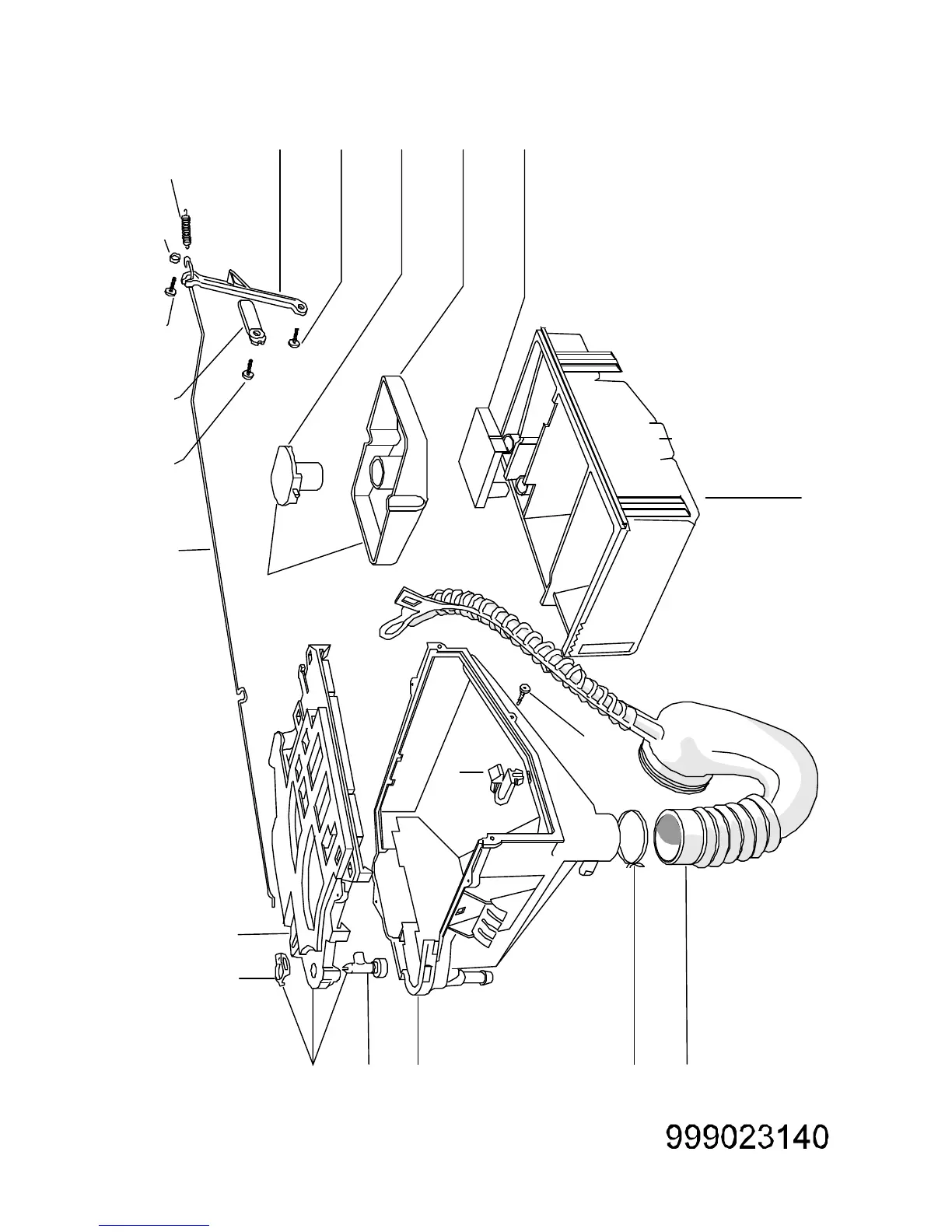 999023140