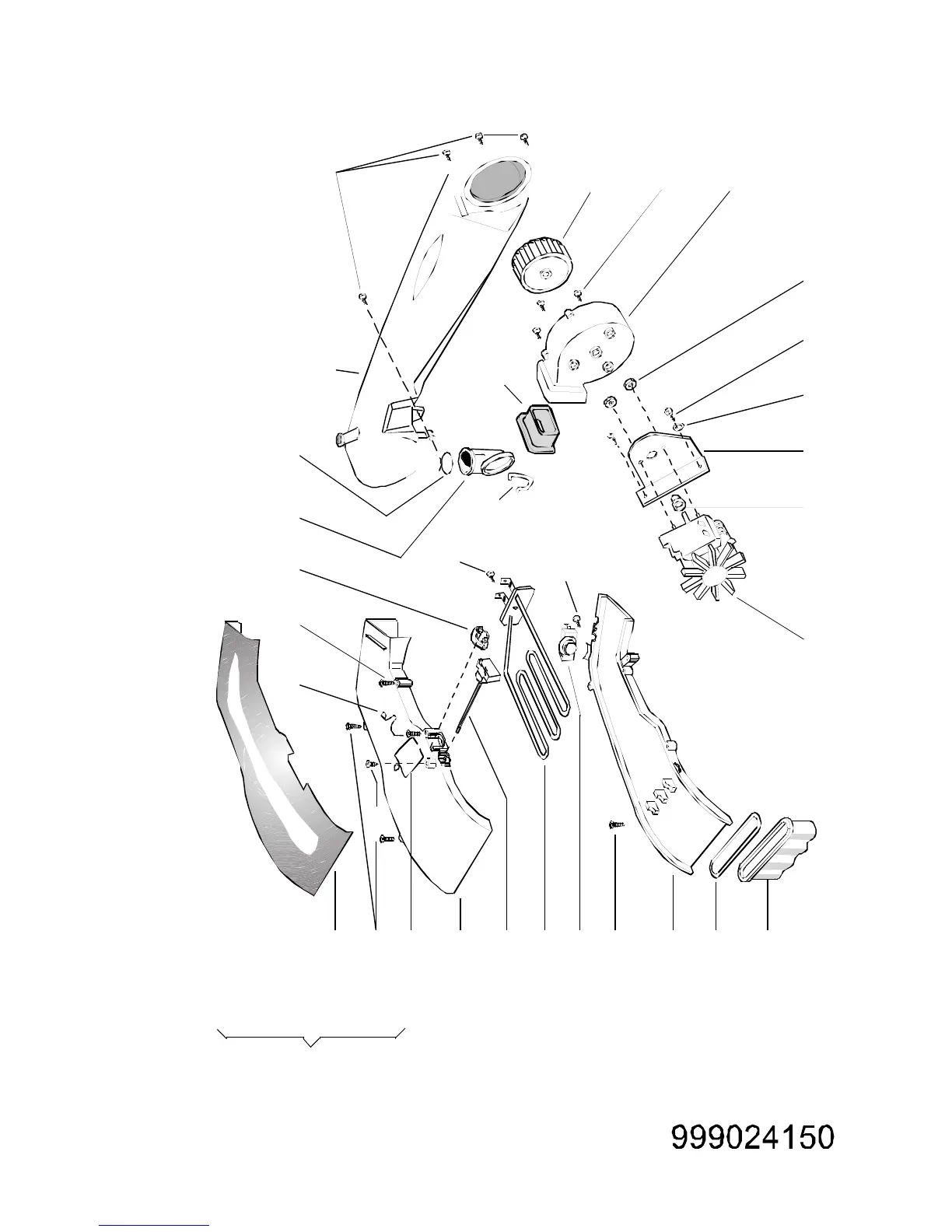 999024150