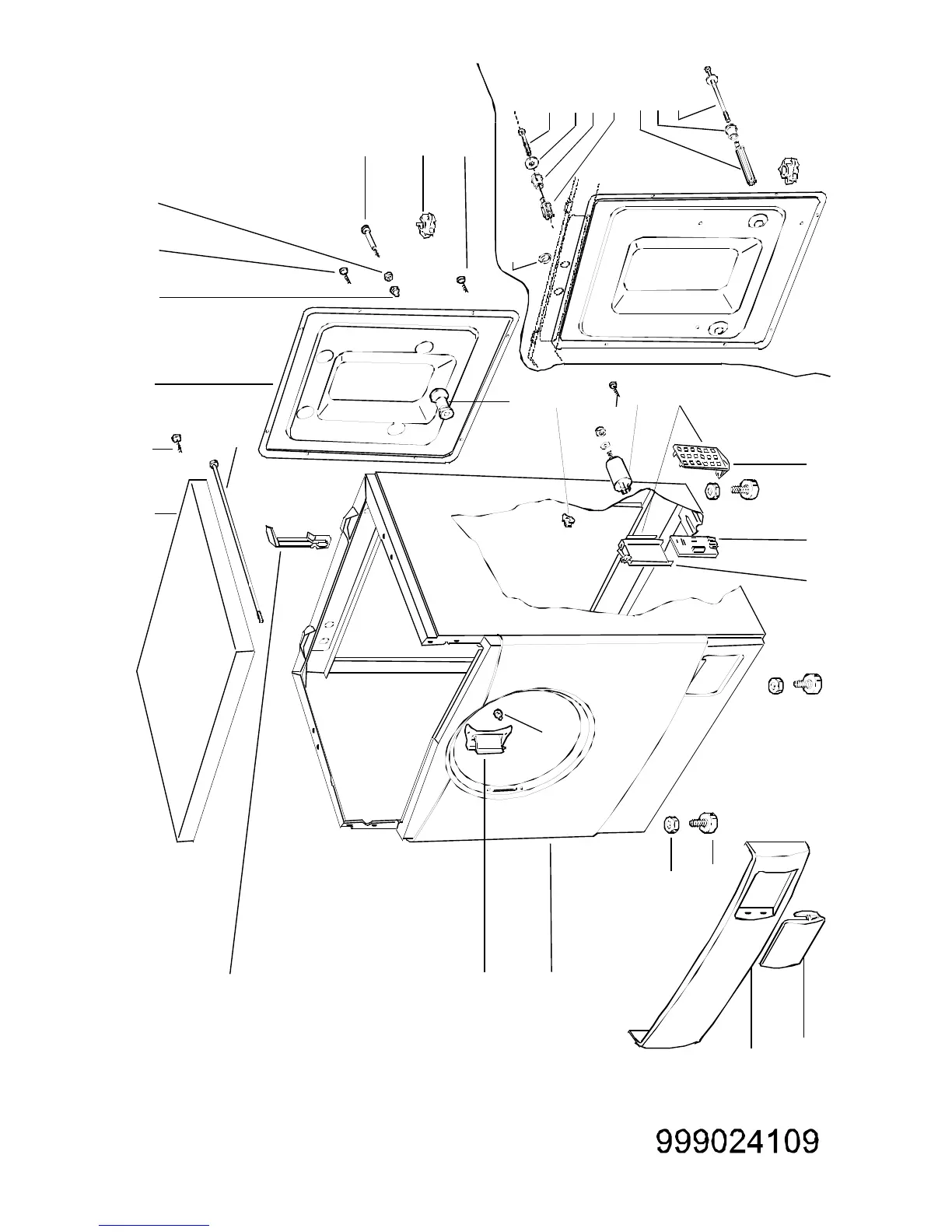 999024109