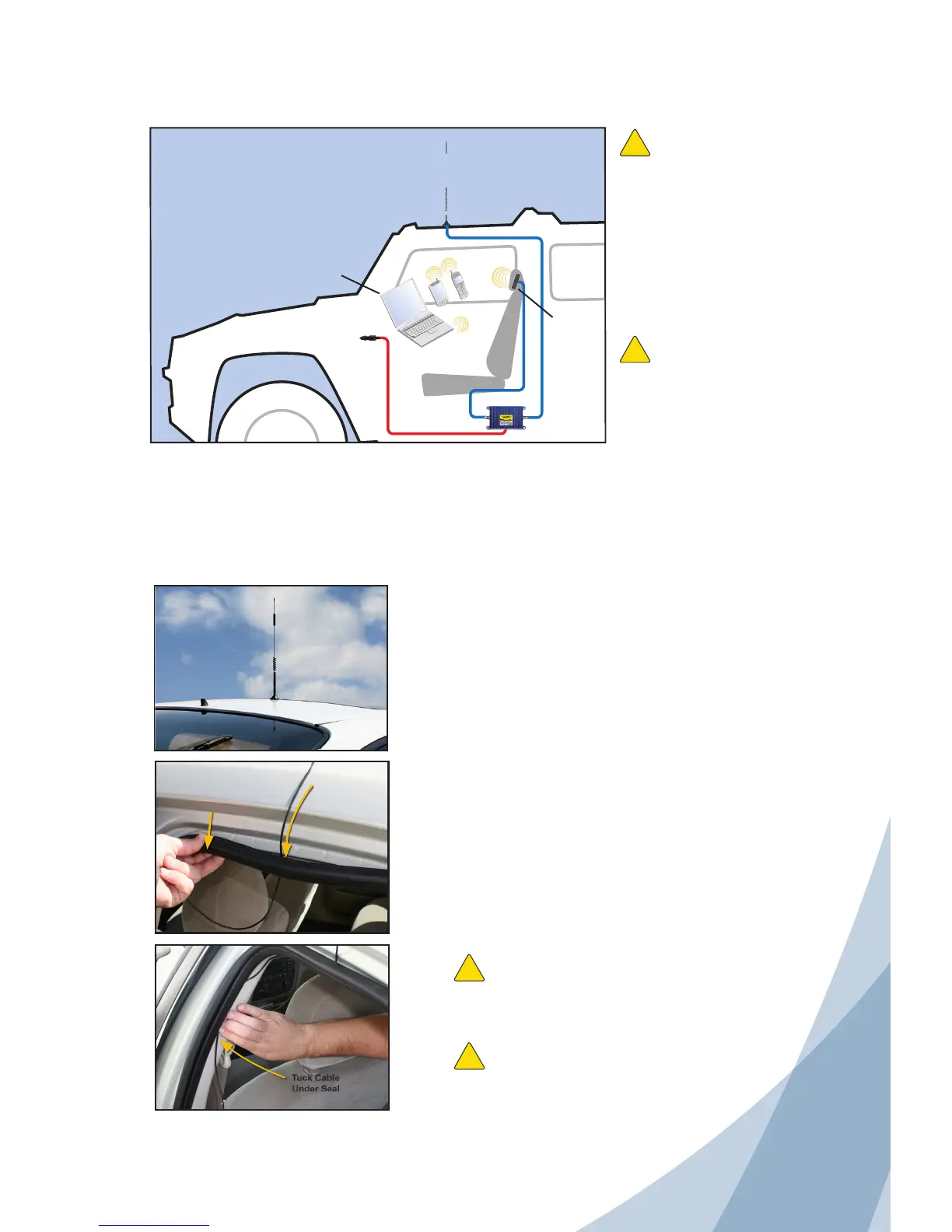 Tuck Cable
Under Seal