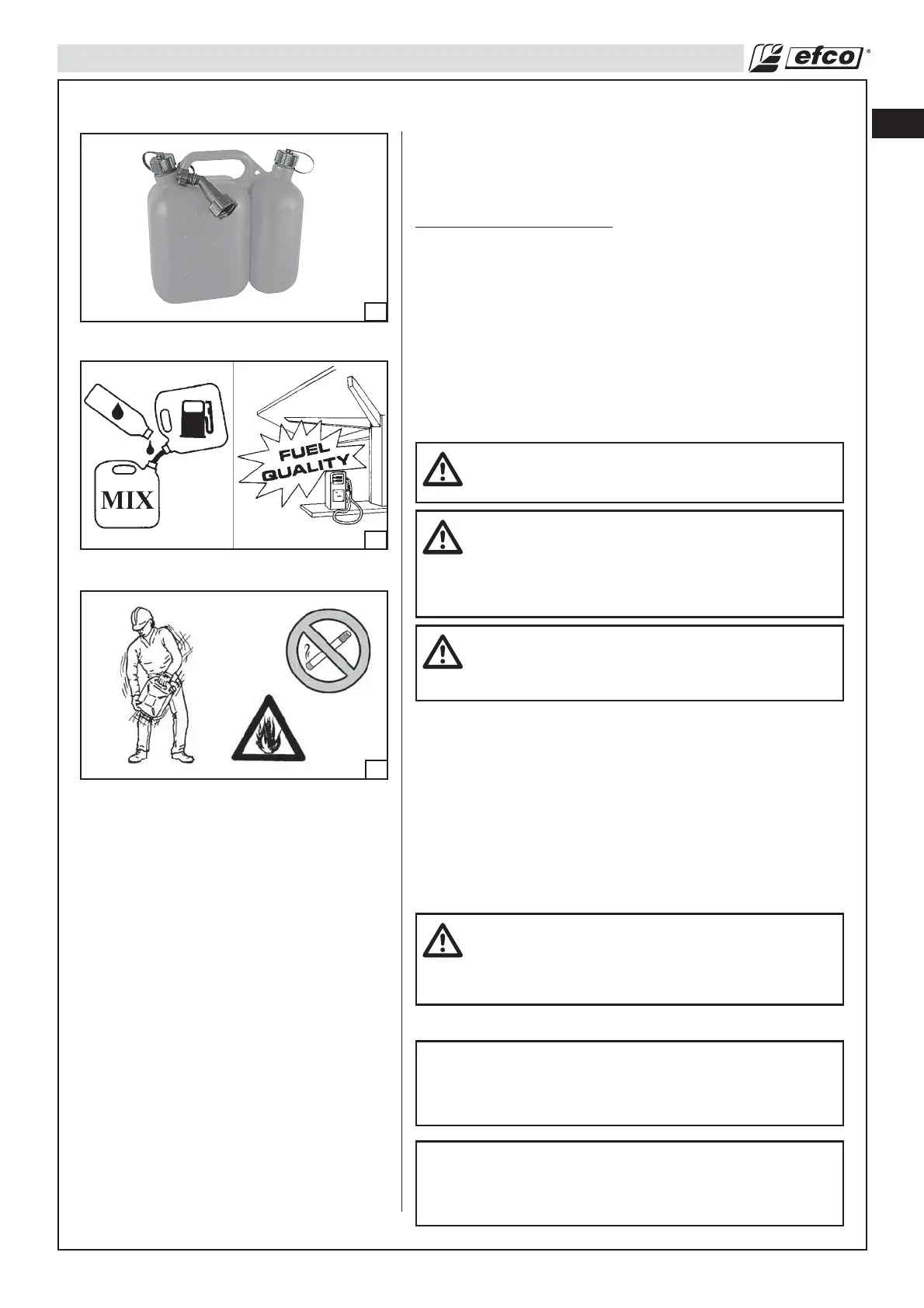 efco®

MIX

FUEL QUALITY