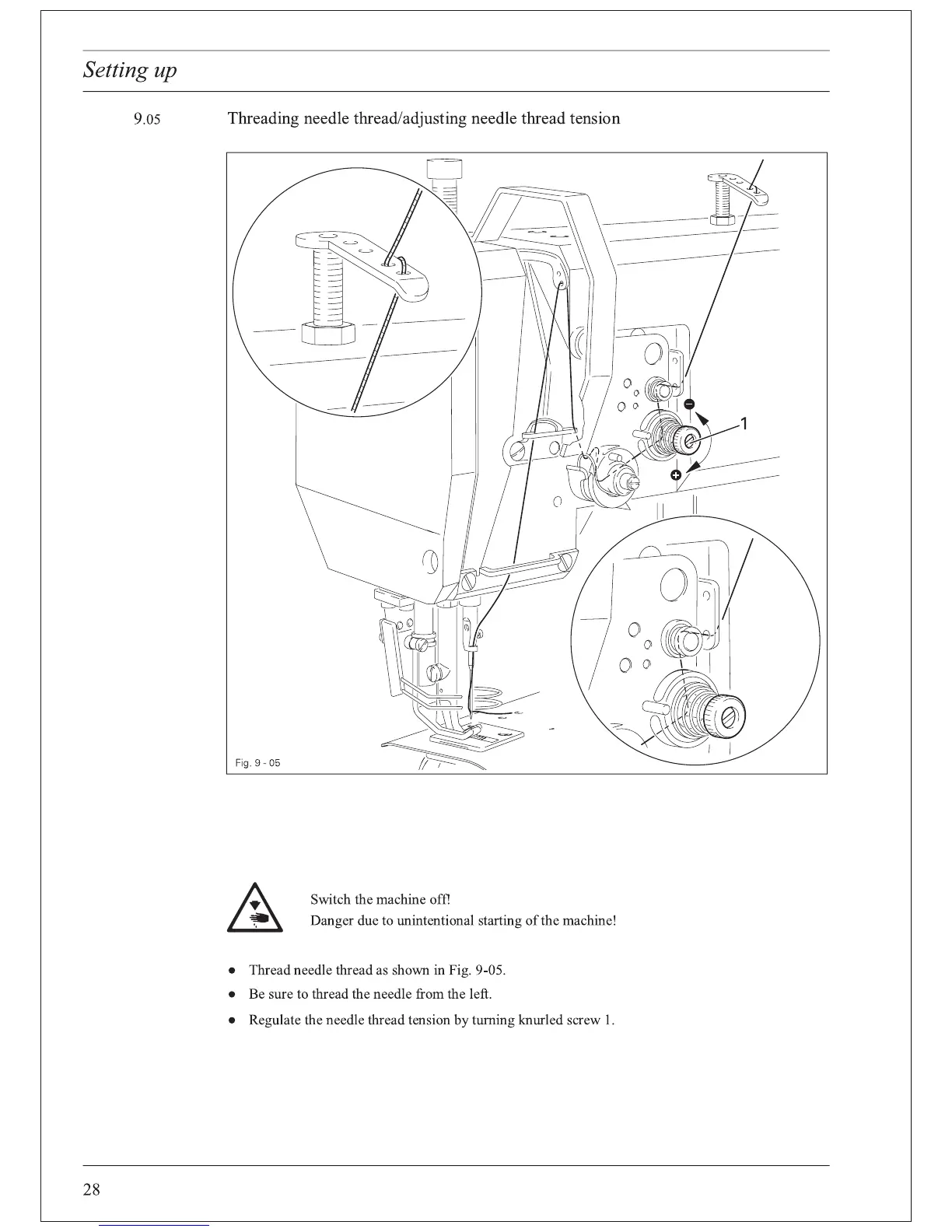 Setting up

9.05 Threading needle thread/adjusting needle thread tension

1

Fig. 9 - 05

Switch the machine off!
Danger due to unintentional starting of the machine!

● Thread needle thread as shown in Fig. 9-05.

● Be sure to thread the needle from the left.

● Regulate the needle thread tension by turning knurled screw 1.

28