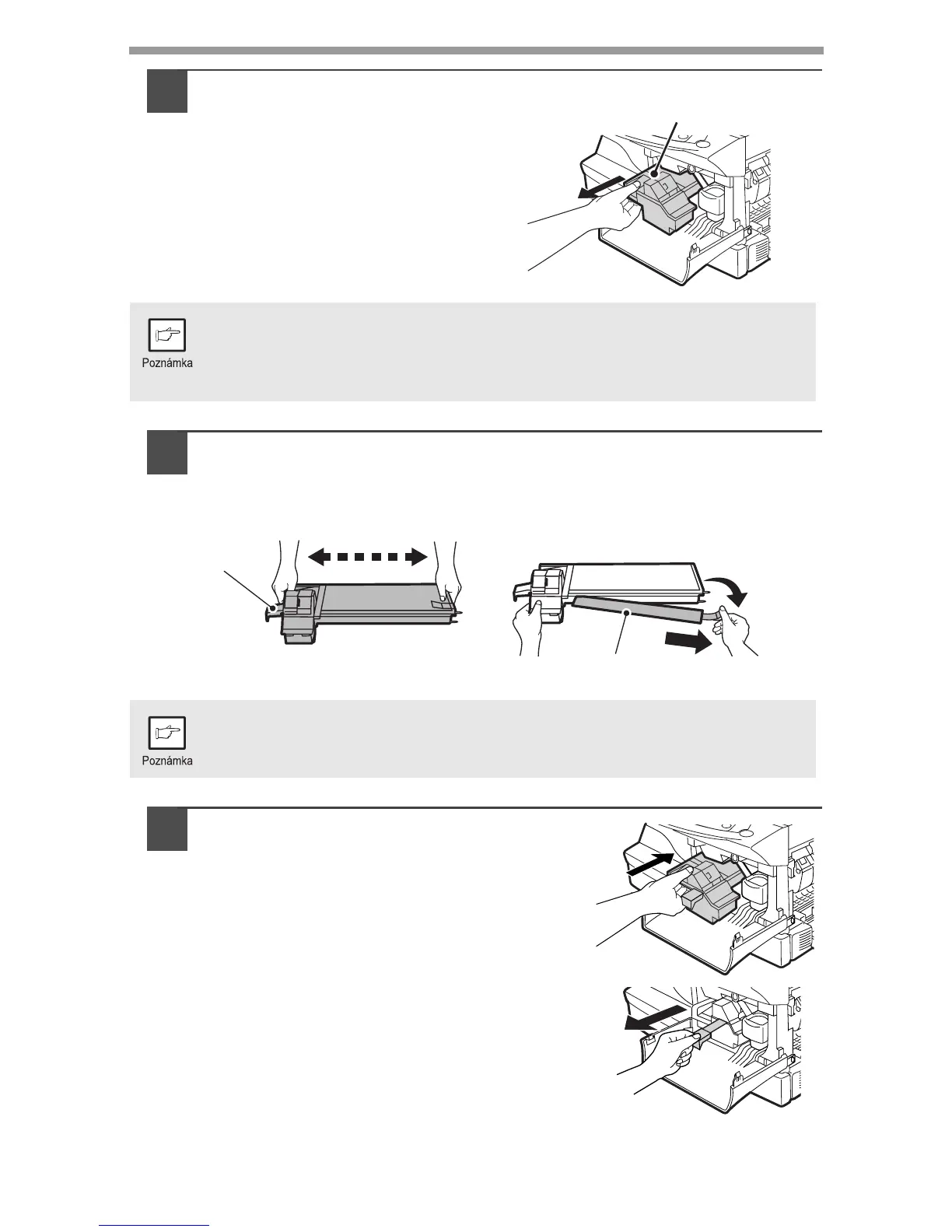 Poznámka

Poznámka