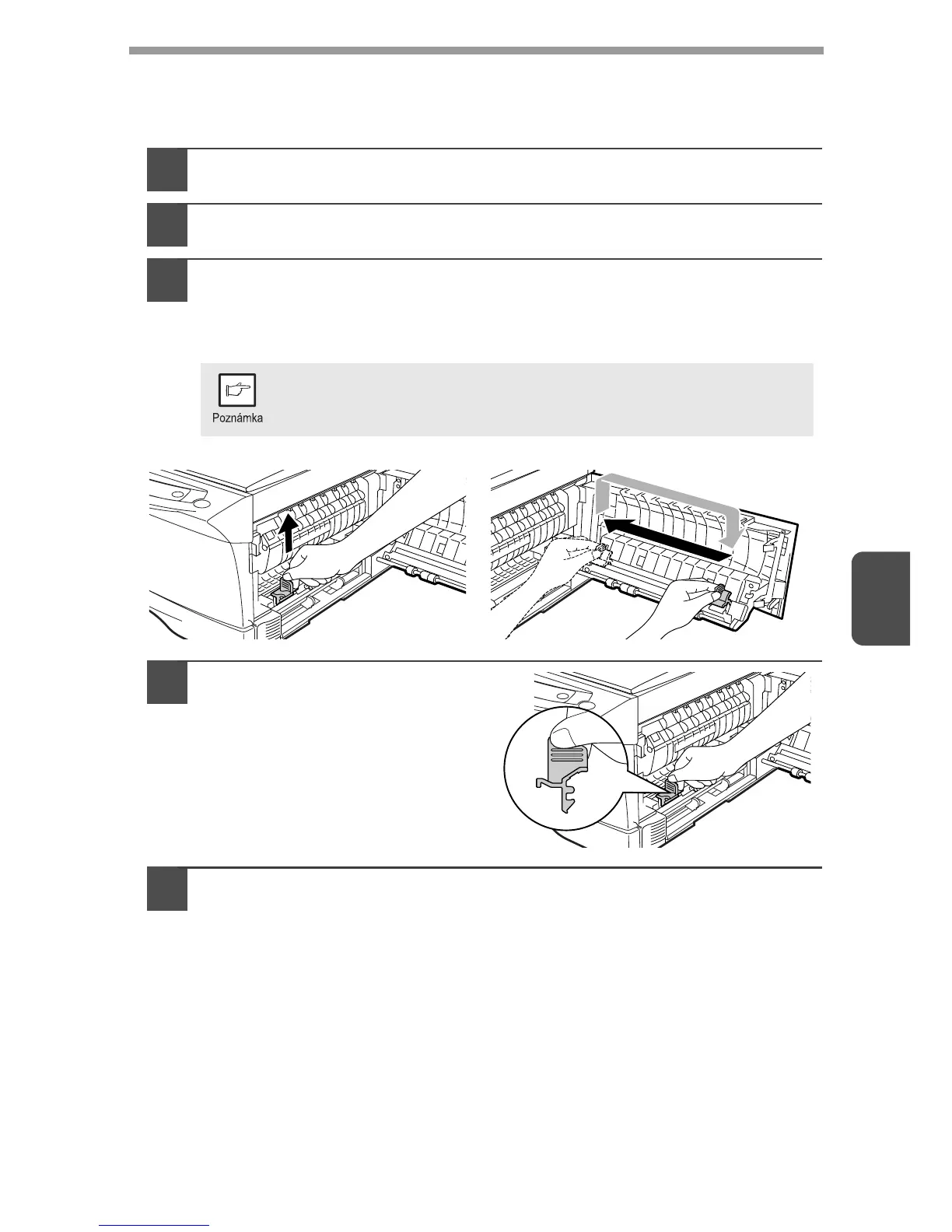 Poznámka