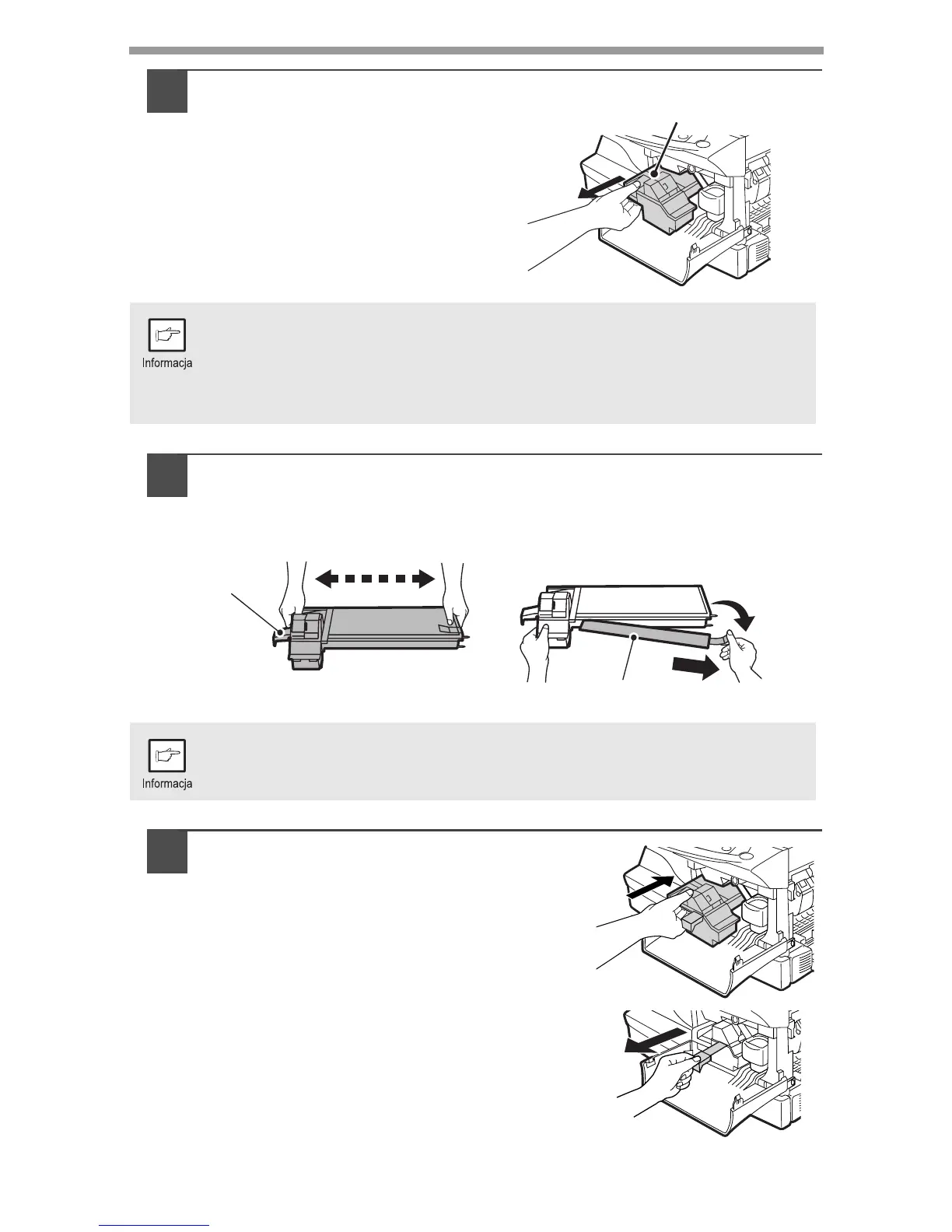 Informacja

Informacja