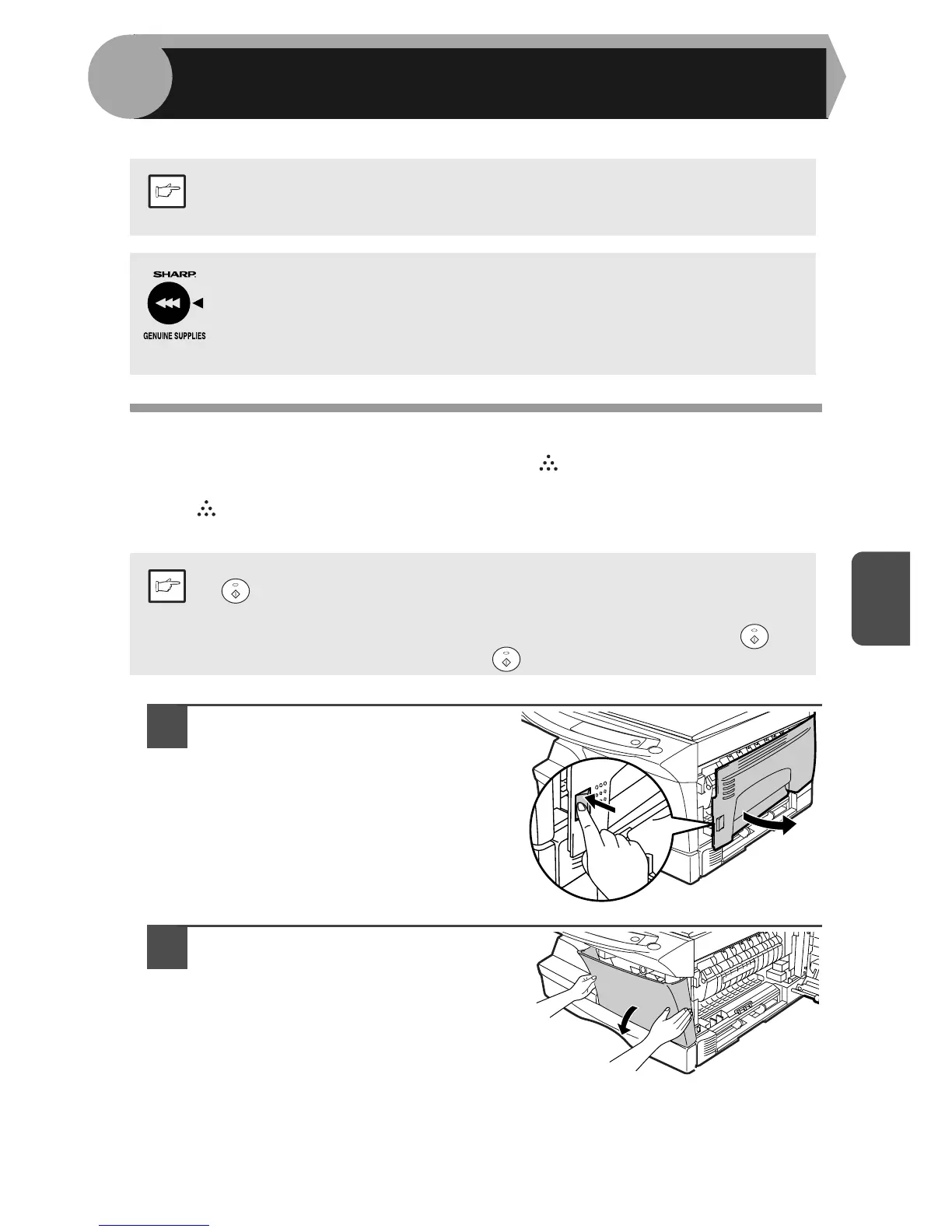 SHARP

GENUINE SUPPLIES