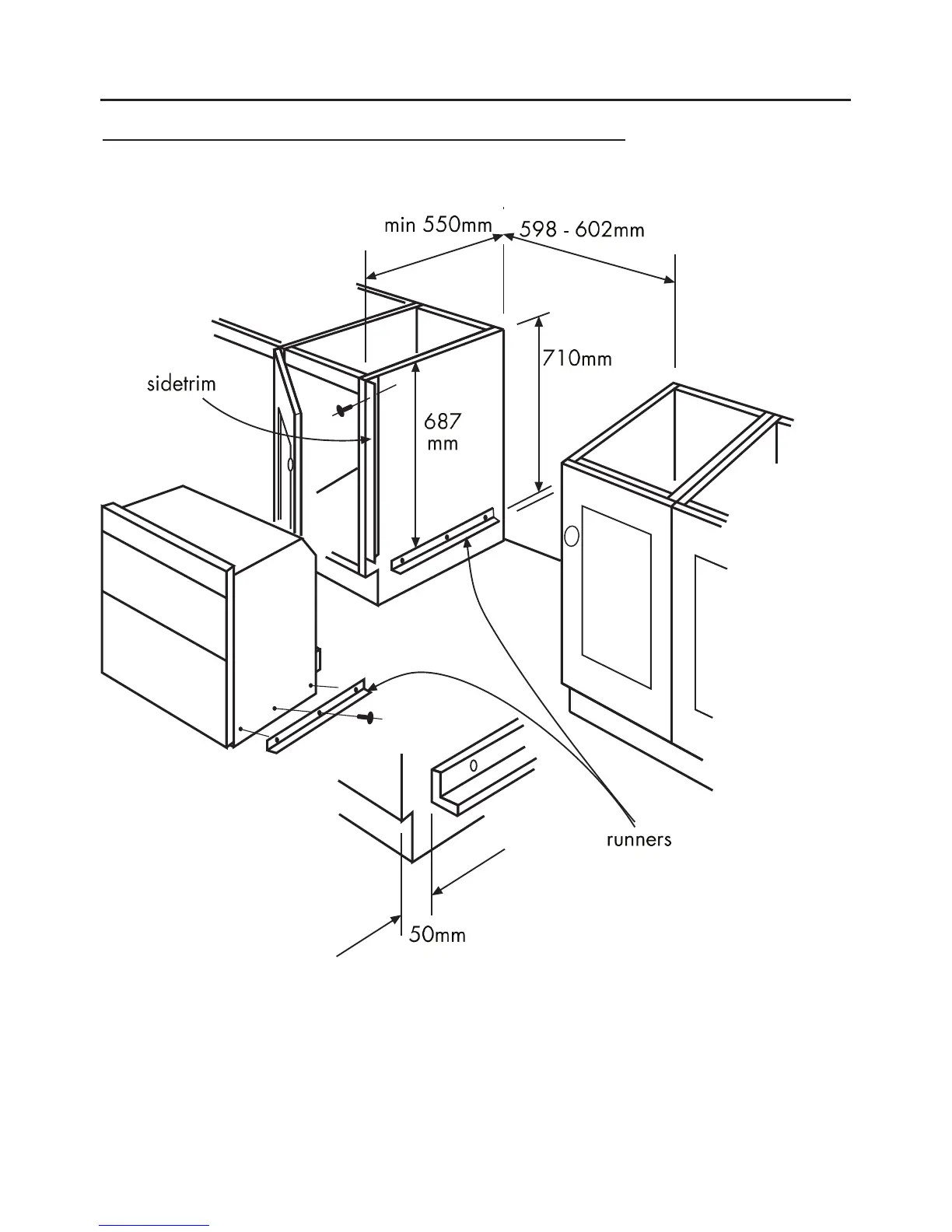 min 550mm

598 - 602mm

710mm

sidetrim

687
mm

runners

50mm