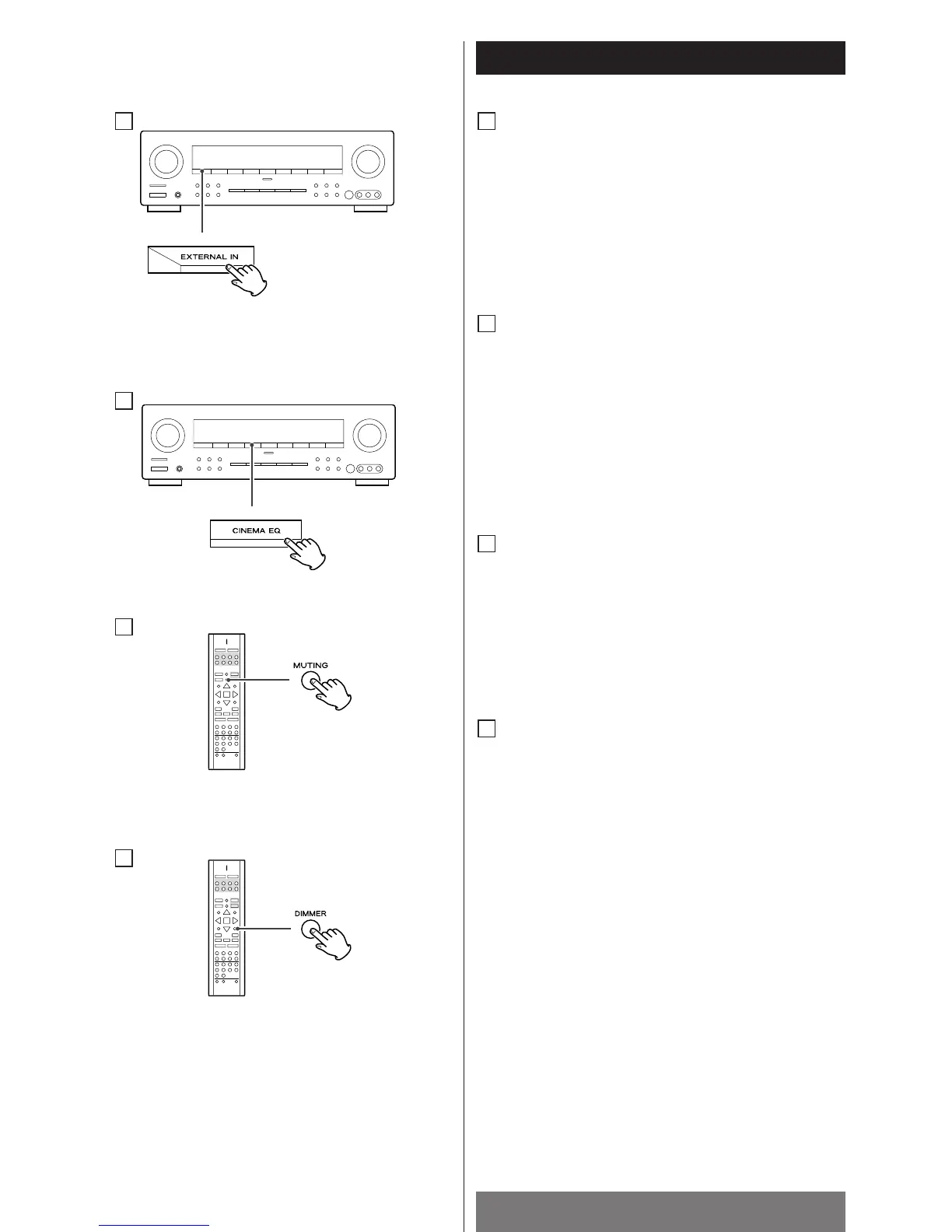 EXTERNAL IN

CINEMA EQ

MUTING

DIMMER