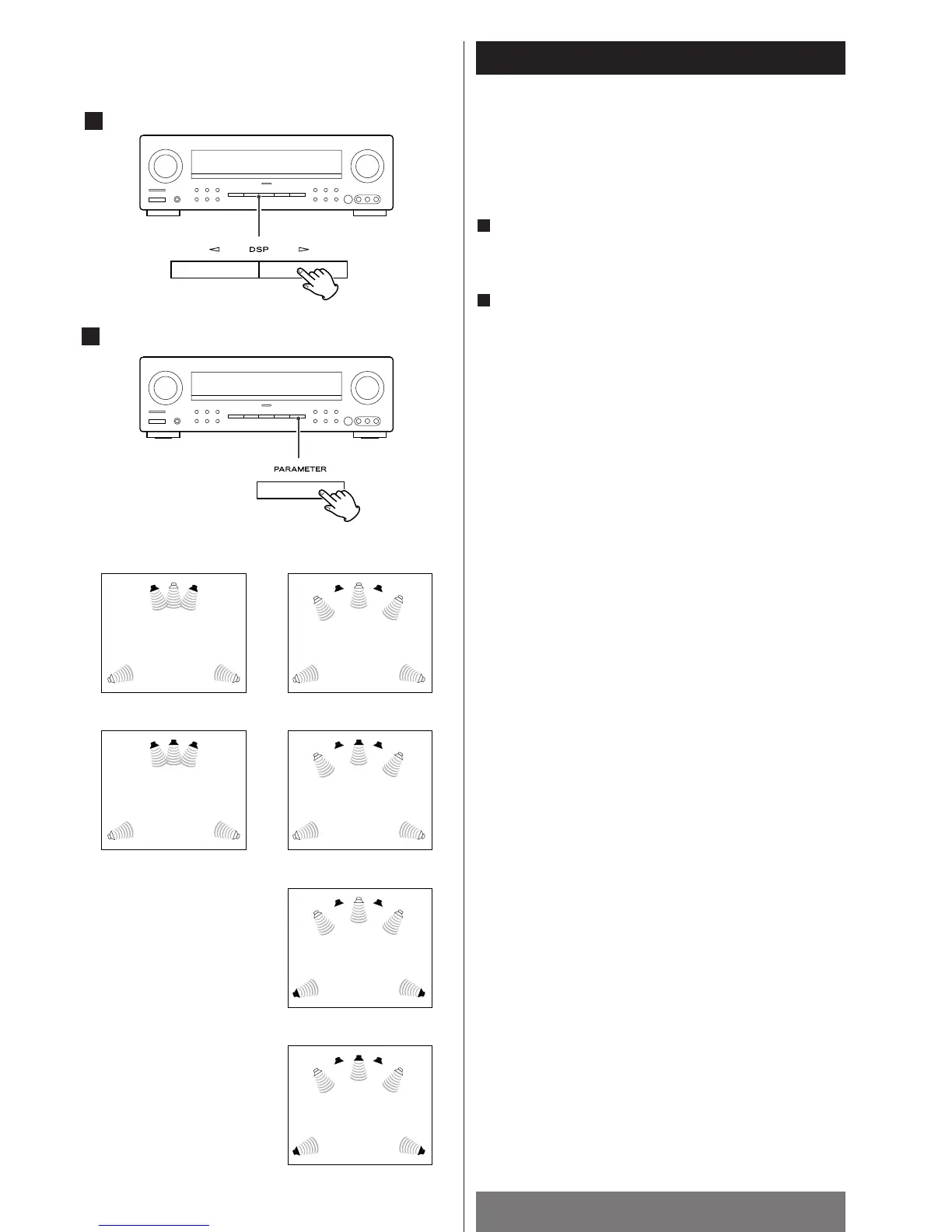 DSP

PARAMETER