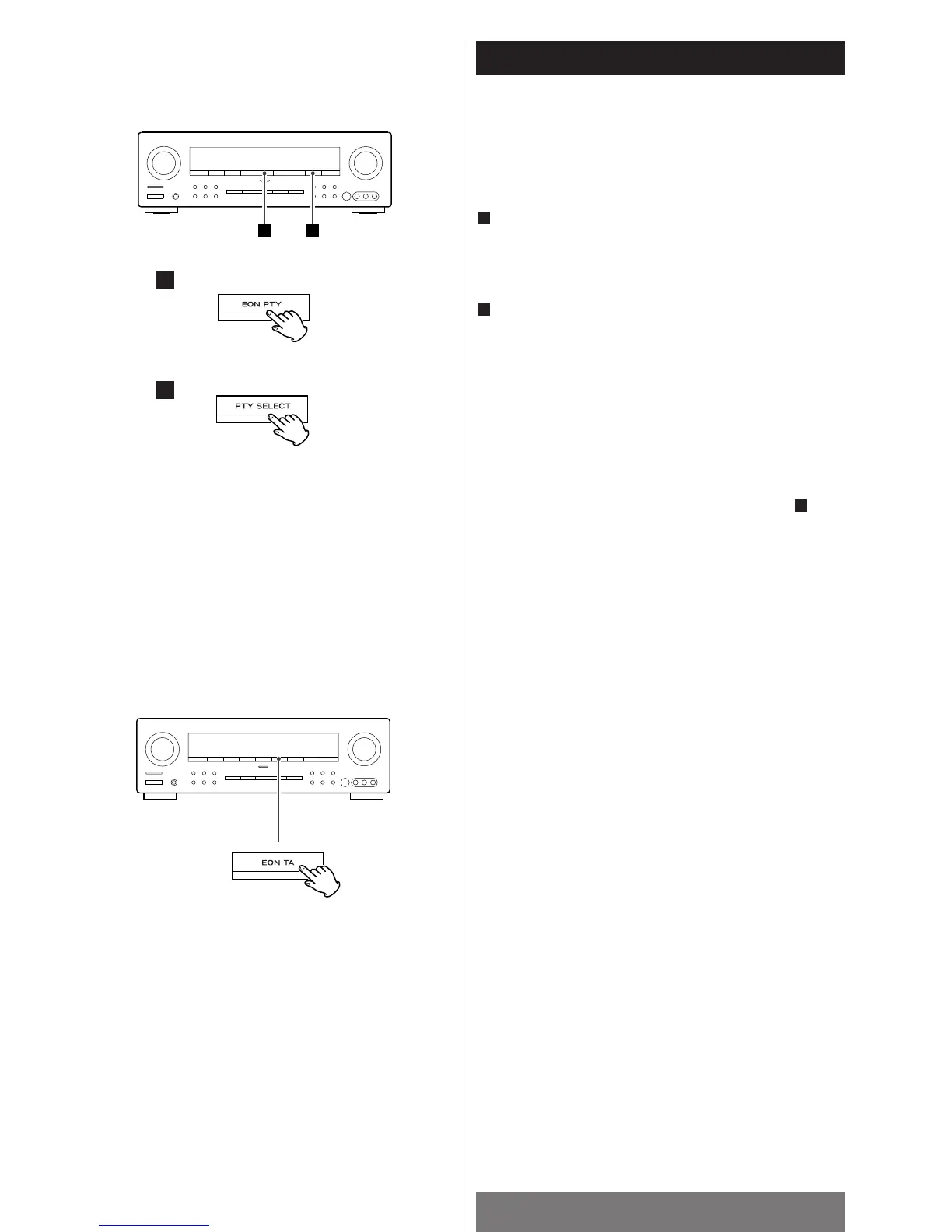 EON PTY

PTY SELECT

EON TA