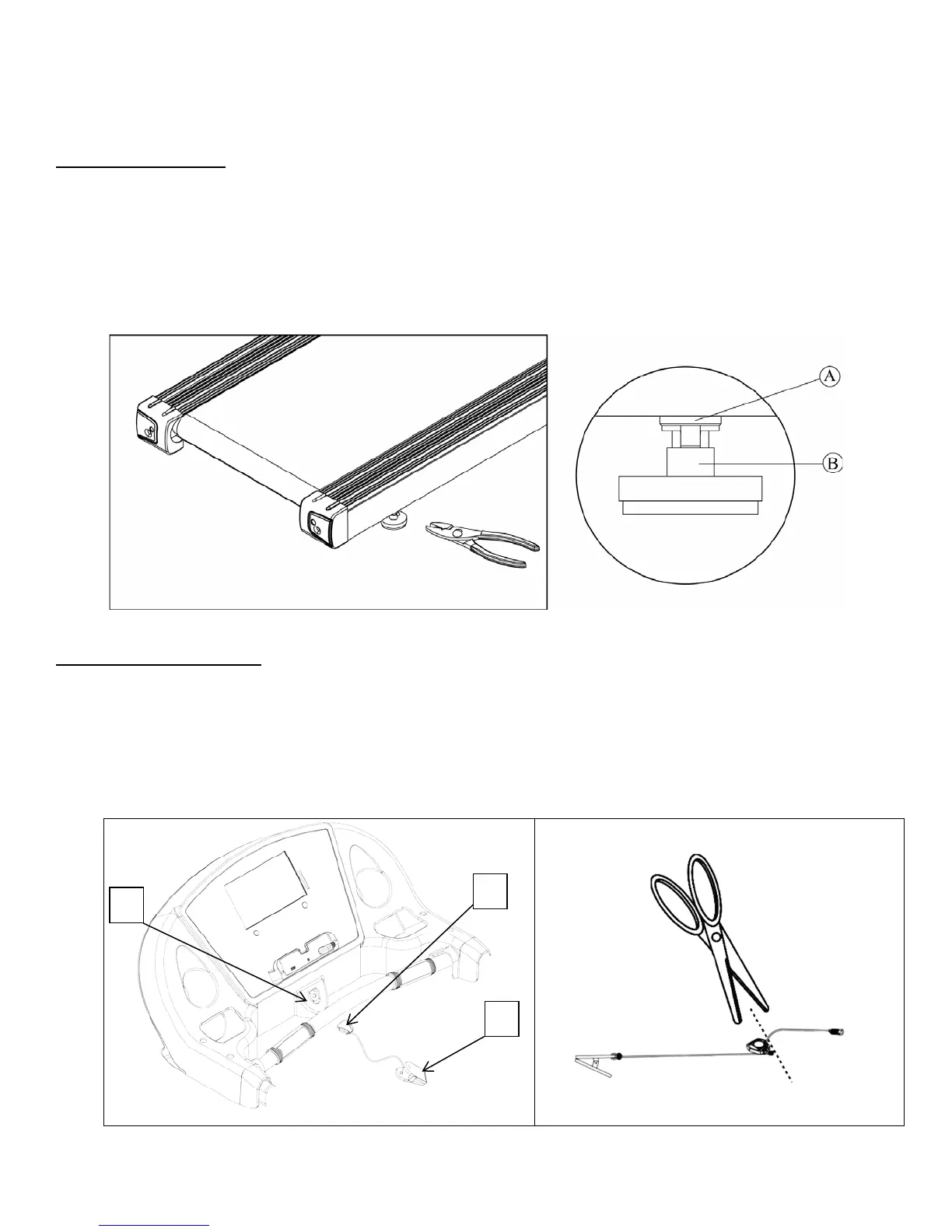 A

B