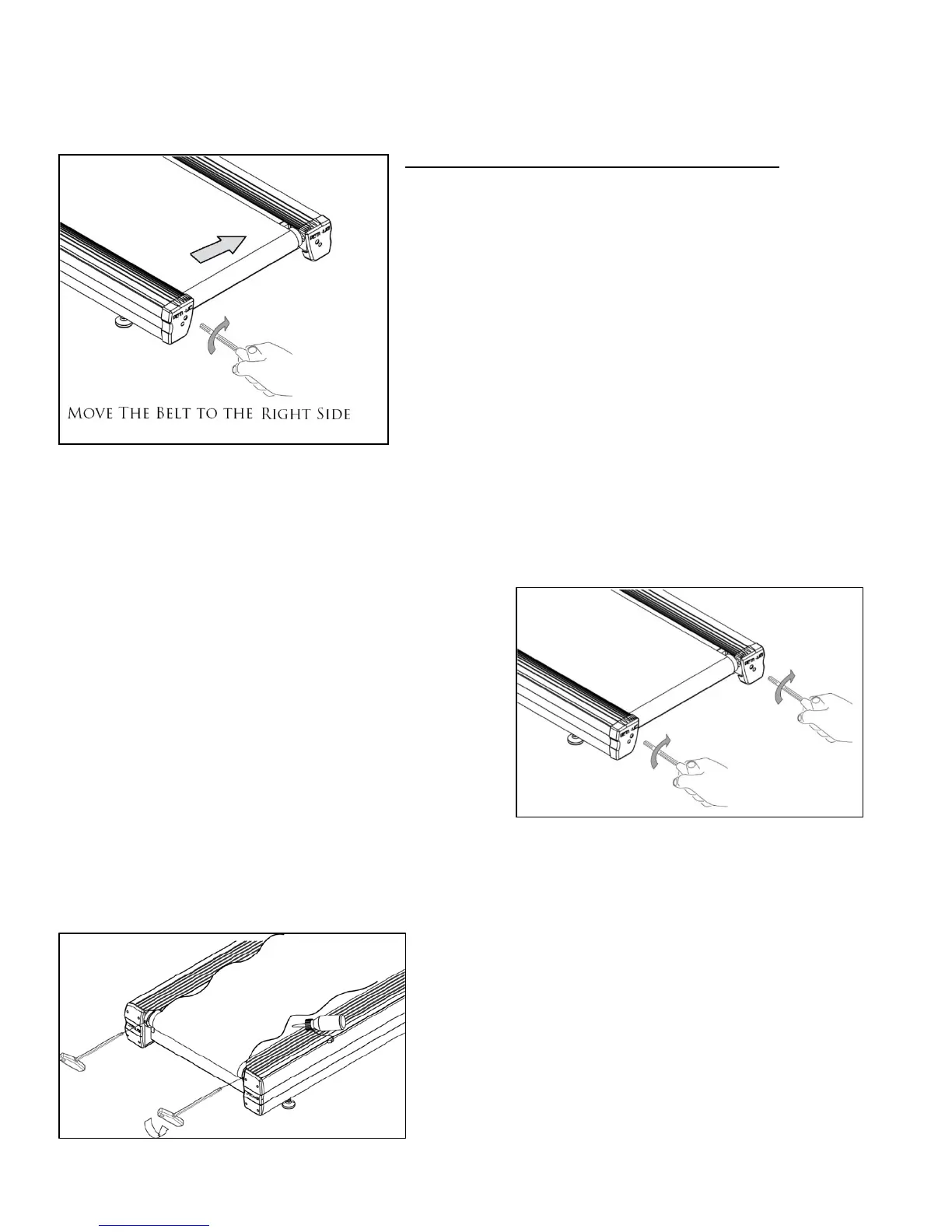 Move The Belt to the Right Side