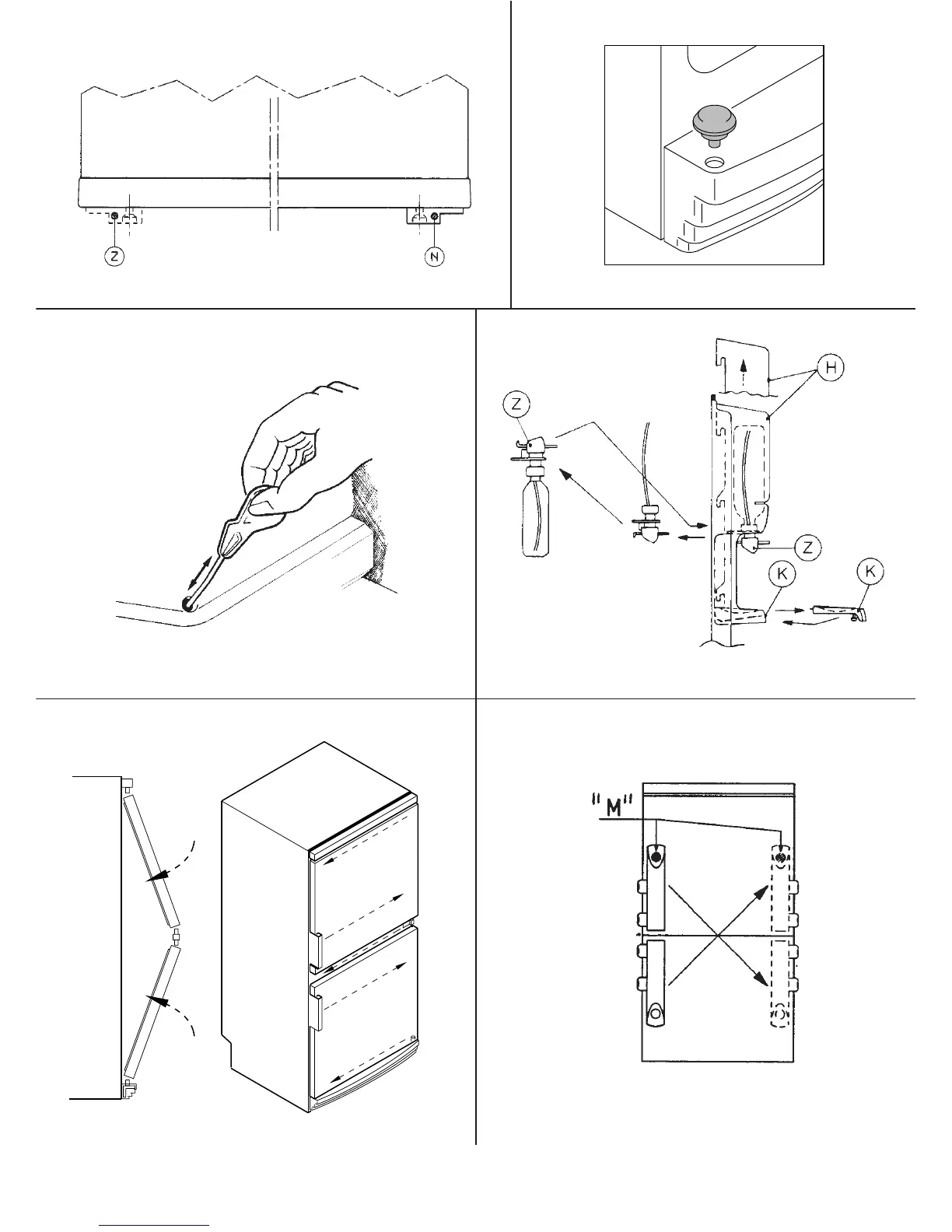 Z
N
Z
H
Z
K
K
"M"